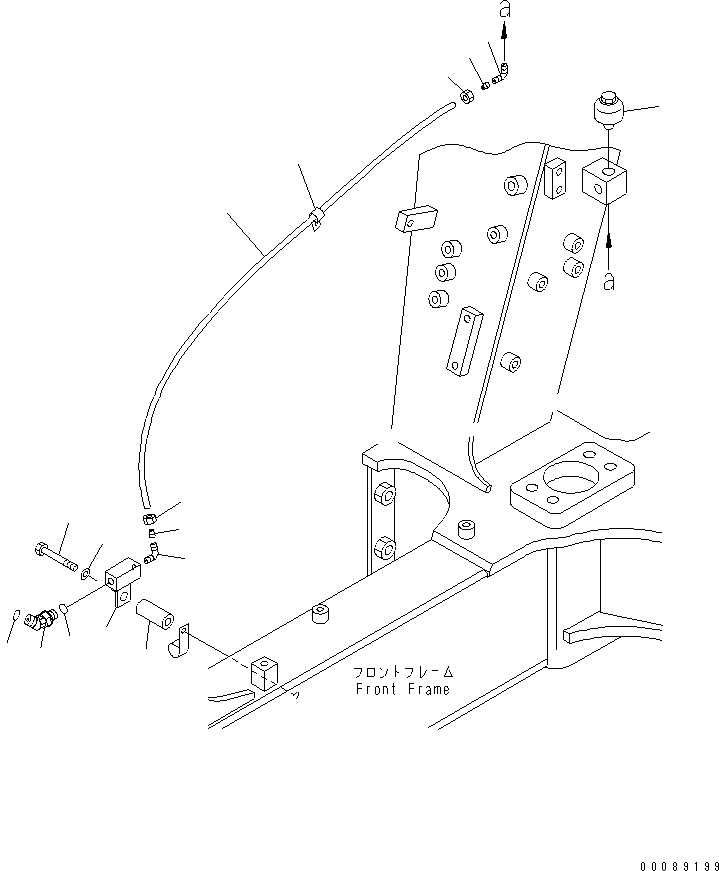 a

a

フロントフレーム
Front Frame

00089199