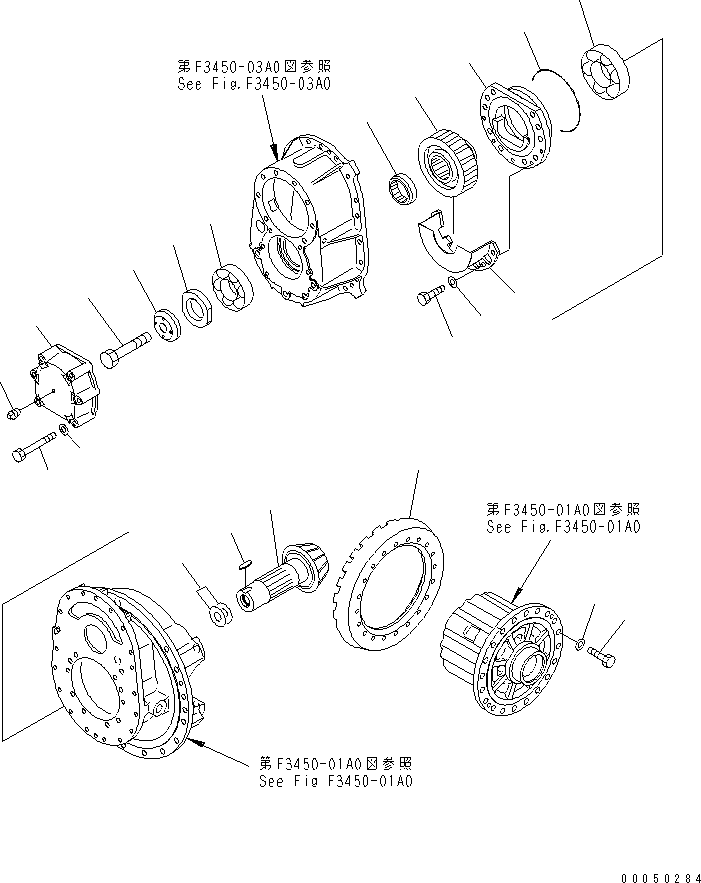 第F3450-03A0図参照
See Fig.F3450-03A0

第F3450-01A0図参照
See Fig.F3450-01A0

第F3450-01A0図参照
See Fig F3450-01A0

00050284