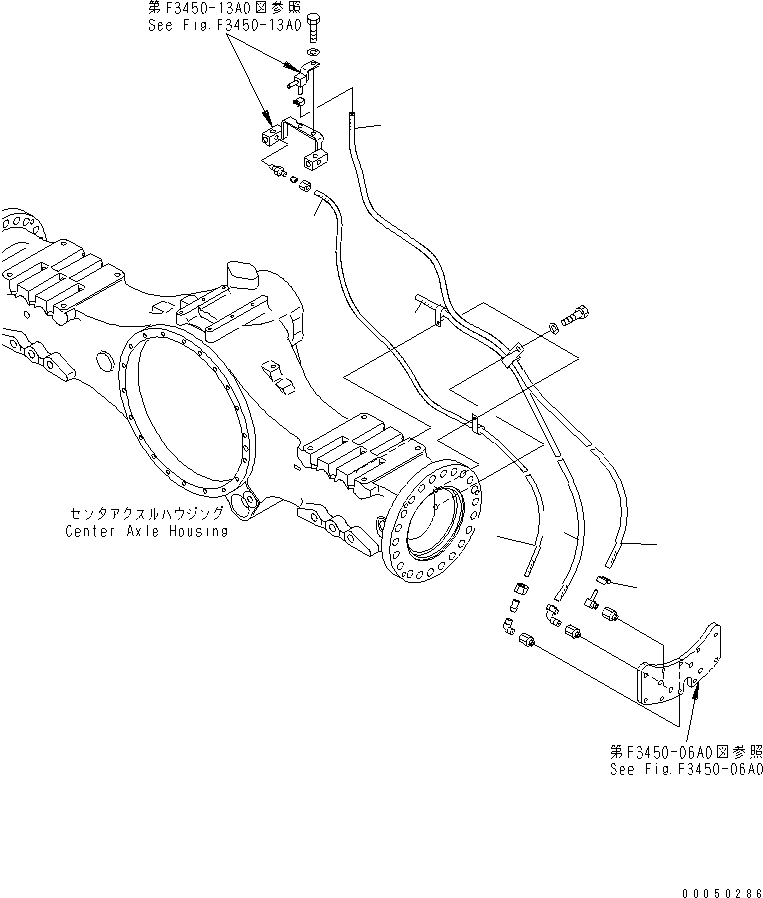 第F3450-13A0図参照
See Fig.F3450-13A0

センタアクスルハウジング
Center Axle Housing

第F3450-06A0図参照
See Fig.F3450-06A0

00050286