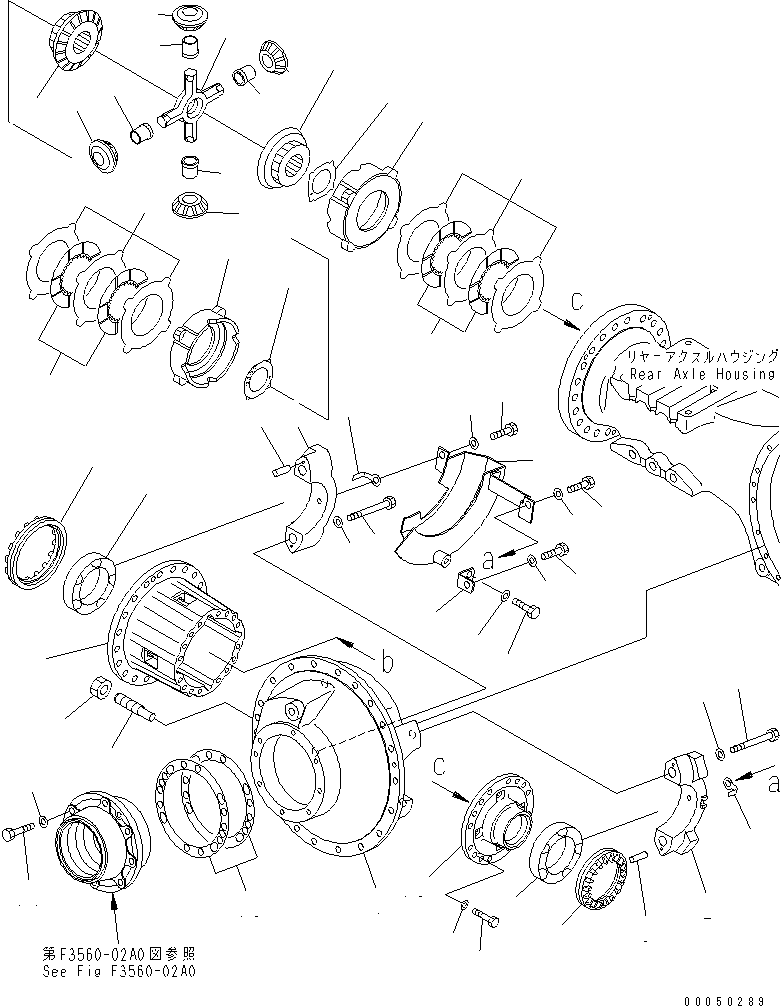 c

リヤーアクスルハウジング
Rear Axle Housing

a

b

c

a

第F3560-02A0図参照
See Fig F3560-02A0

00050289