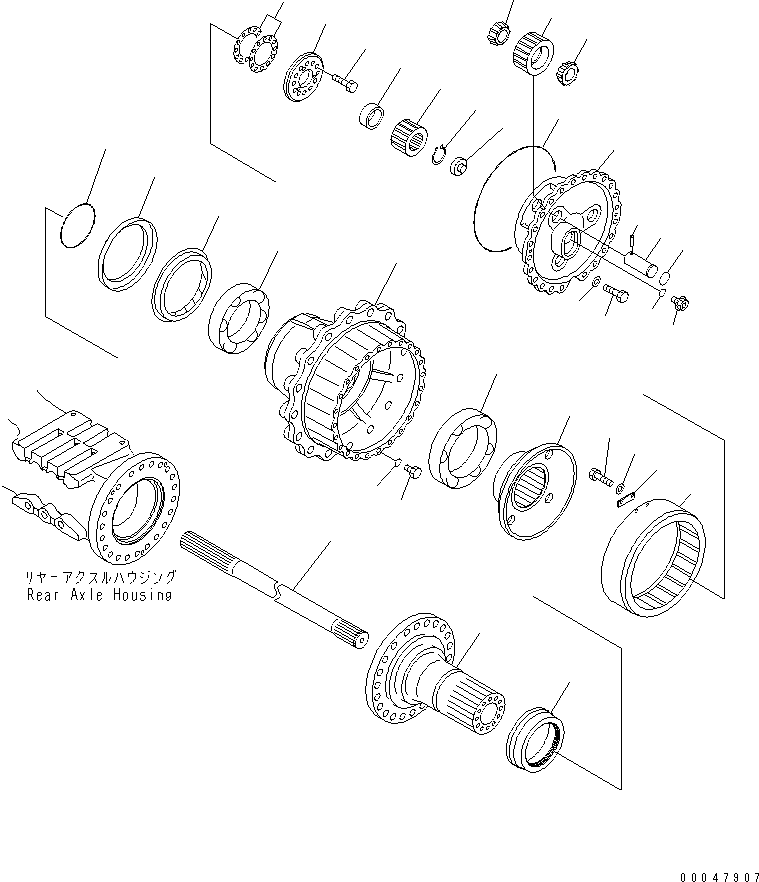 リヤーアクスルハウジング
Rear Axle Housing

00047907