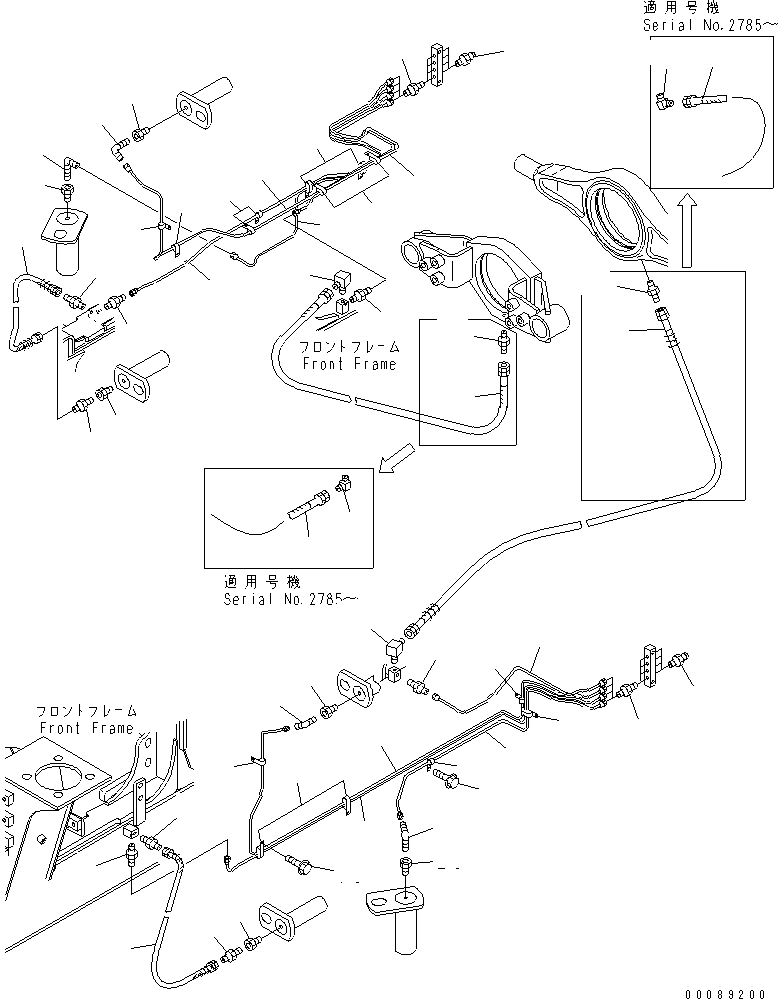 適用号機
Serial No.2785～

フロントフレーム
Front Frame

適用号機
Serial No.2785～

フロントフレーム
Front Frame

00089200