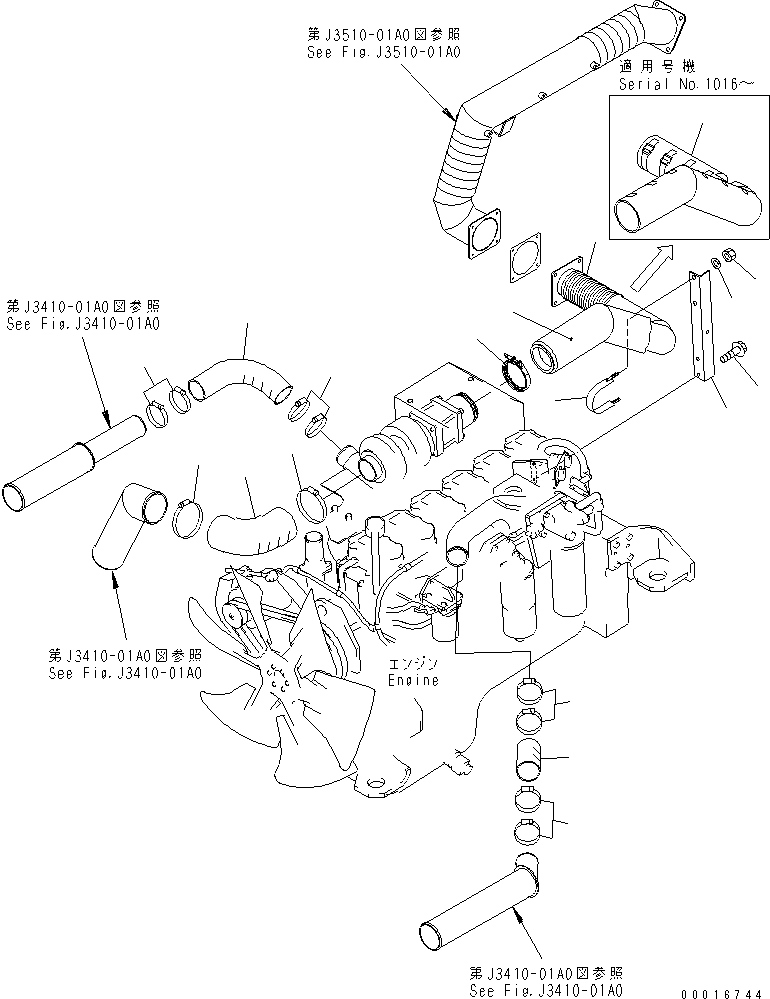 第J3510-01A0図参照
See Fig.J3510-01A0

適用号機
Serial No.1016～

第J3410-01A0図参照
See Fig.J3410-01A0

第J3410-01A0図参照
See Fig.J3410-01A0

エンジン
Engine

第J3410-01A0図参照
See Fig.J3410-01A0

00016744