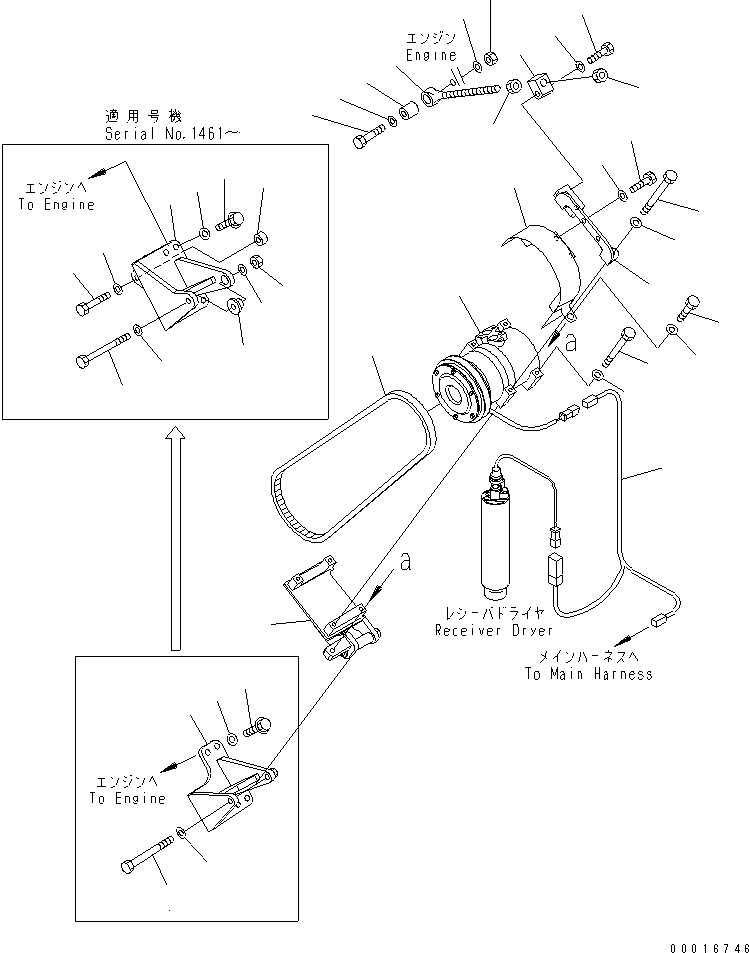 エンジン
Engine

適用号機
Serial No.1461～

エンジンへ
To Engine

a

a

レシーバドライヤ
Receiver Dryer

メインハーネスへ
To Main Harness

エンジンへ
To Engine

00016746