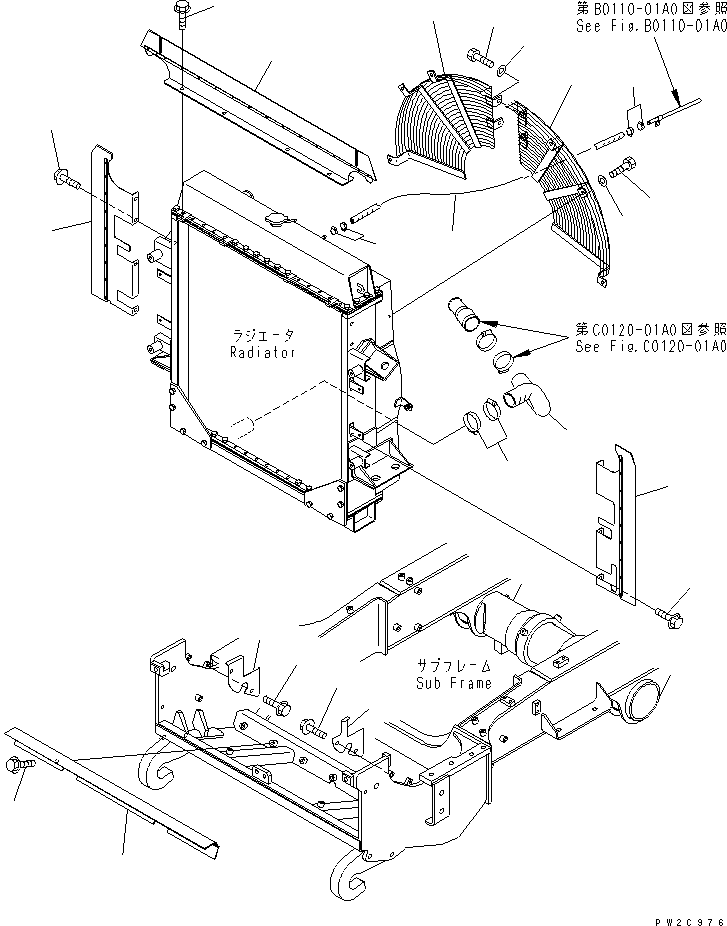 第B0110-01A0図参照
See Fig.B0110-01A0

ラジエータ
Radiator

第C0120-01A0図参照
See Fig.C0120-01A0

サブフレーム
Sub Frame

PW2C976