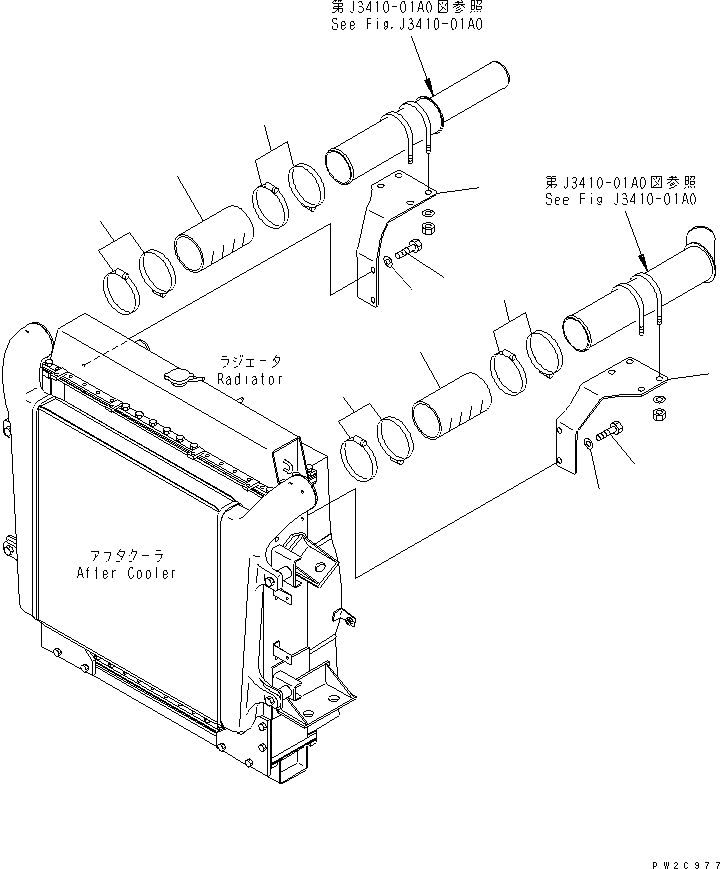 第J3410-01A0図参照
See Fig.J3410-01A0

第J3410-01A0図参照
See Fig J3410-01A0

ラジエータ
Radiator

アフタクーラ
After Cooler

PW2C977