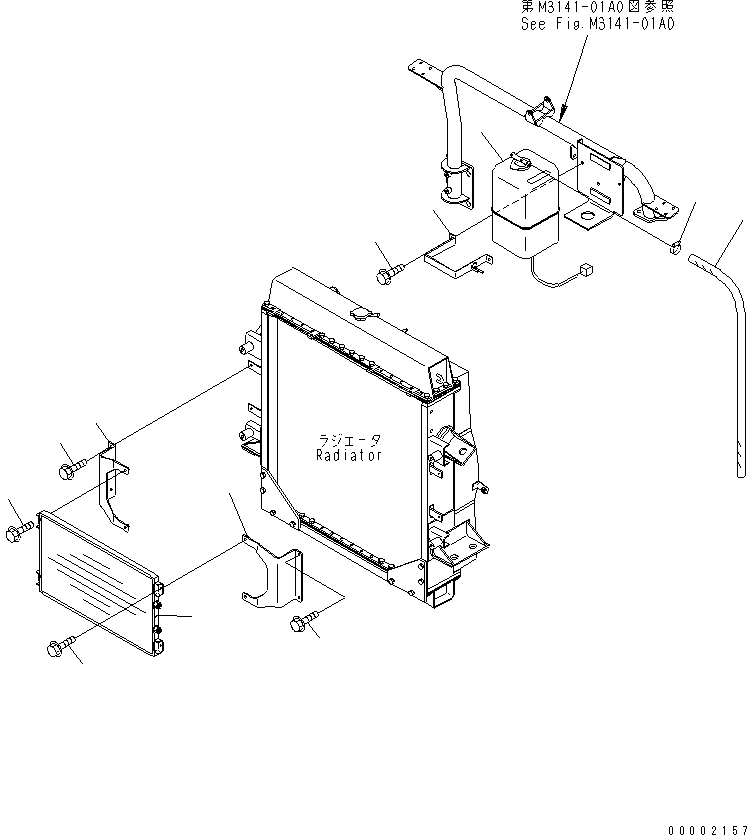 第M3141-01A0図参照
See Fig.M3141-01A0

ラジエータ
Radiator

00002157