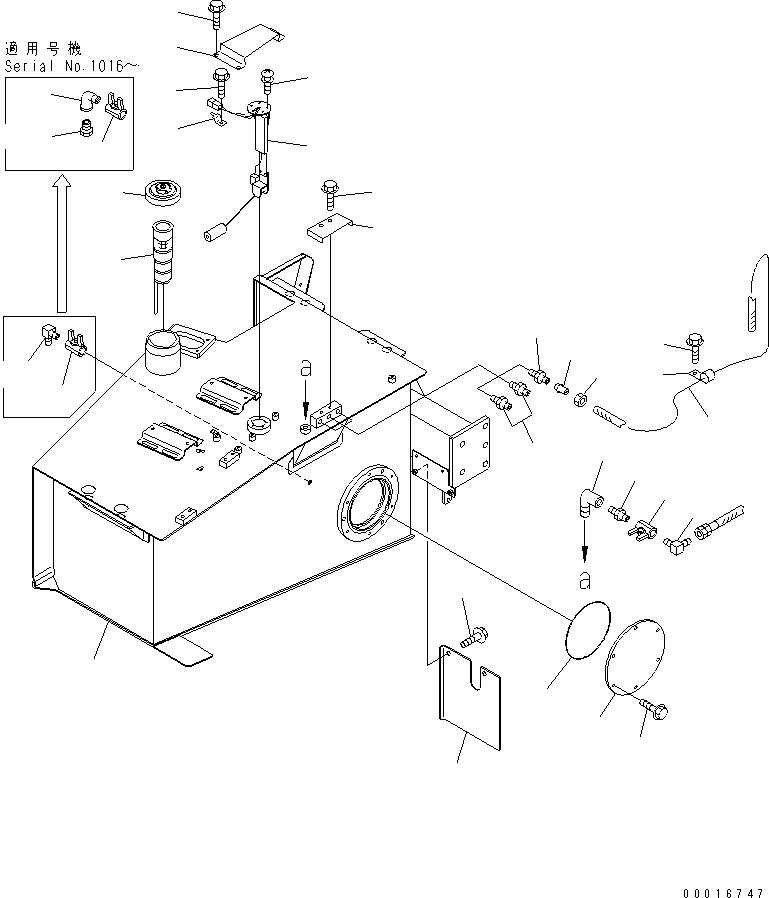 適用号機
Serial No.1016～

a

a

00016747