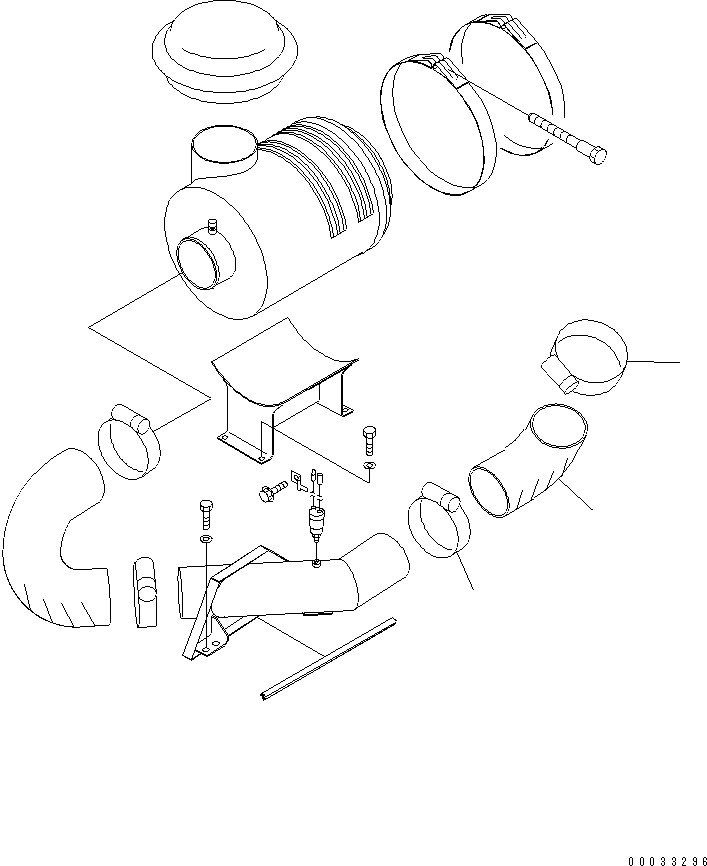 00033296