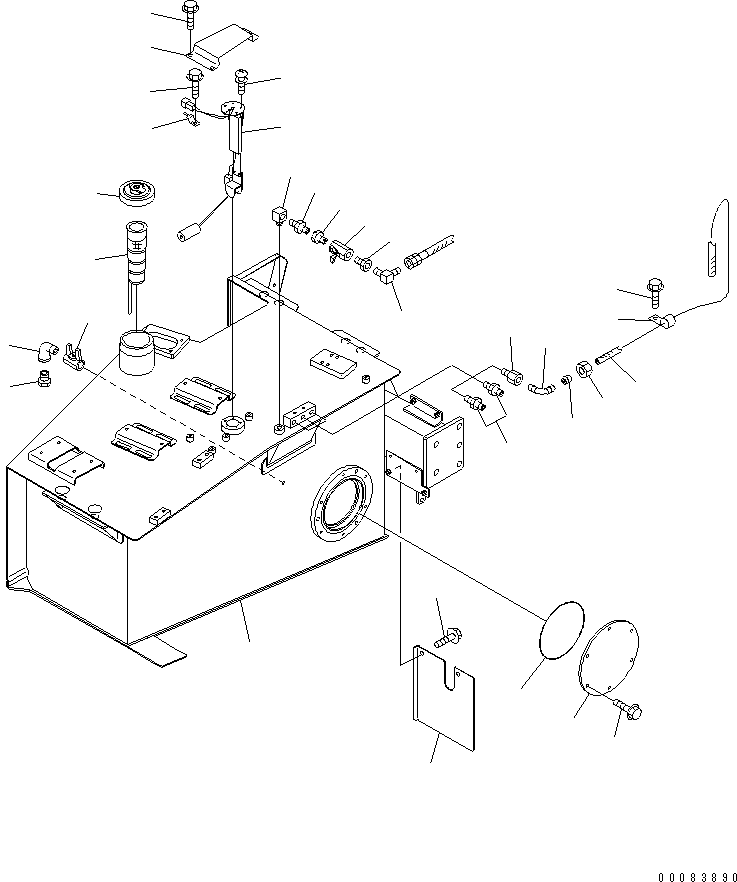 00083890