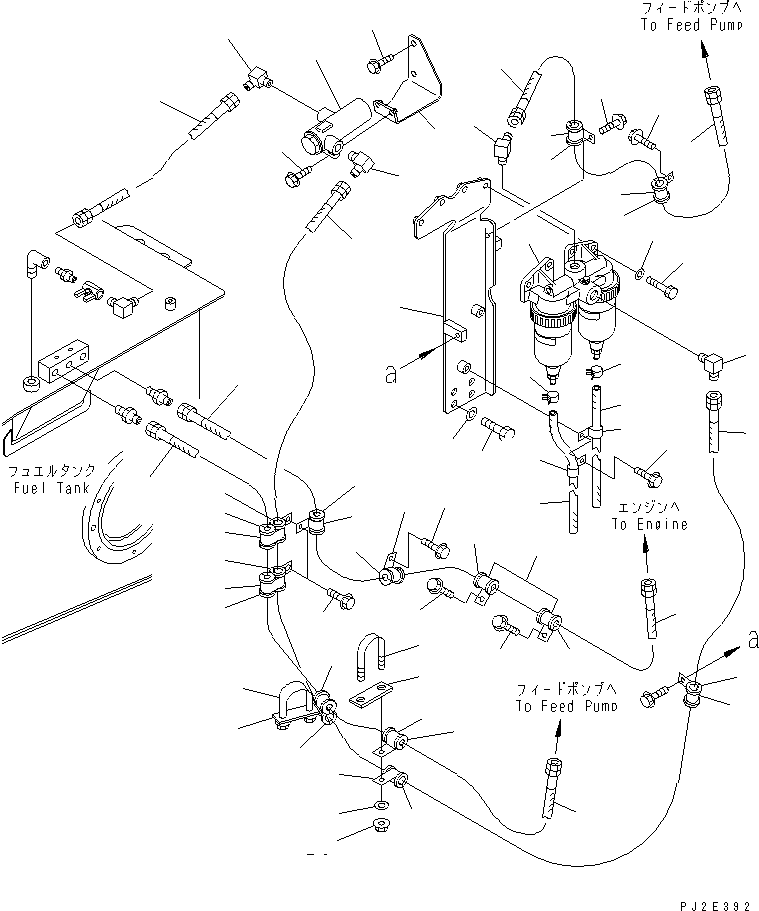 フィードポンプへ
To Feed Pump

a

フュエルタンク
Fuel Tank

エンジンへ
To Engine

a

フィードポンプへ
To Feed Pump

PJ2E392