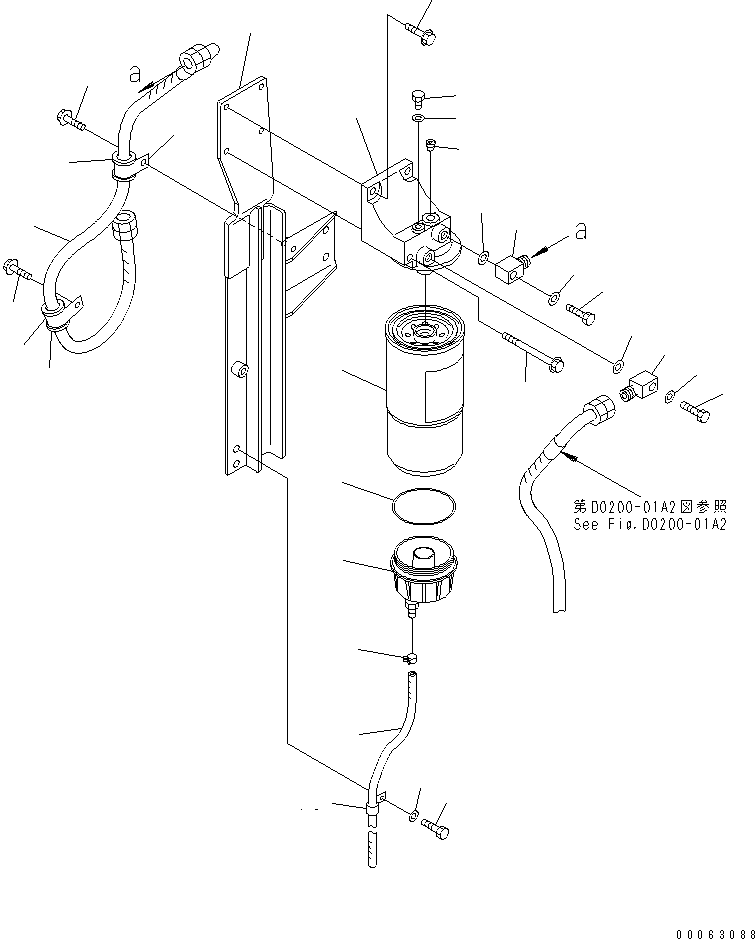 a
a
第D0200-01A2図参照
See Fig.D0200-01A2
00063088