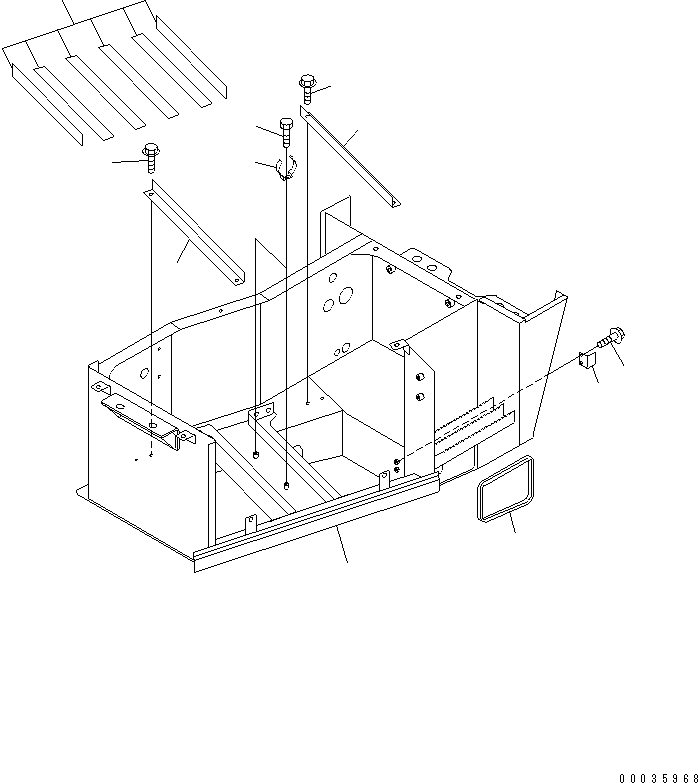 00035968