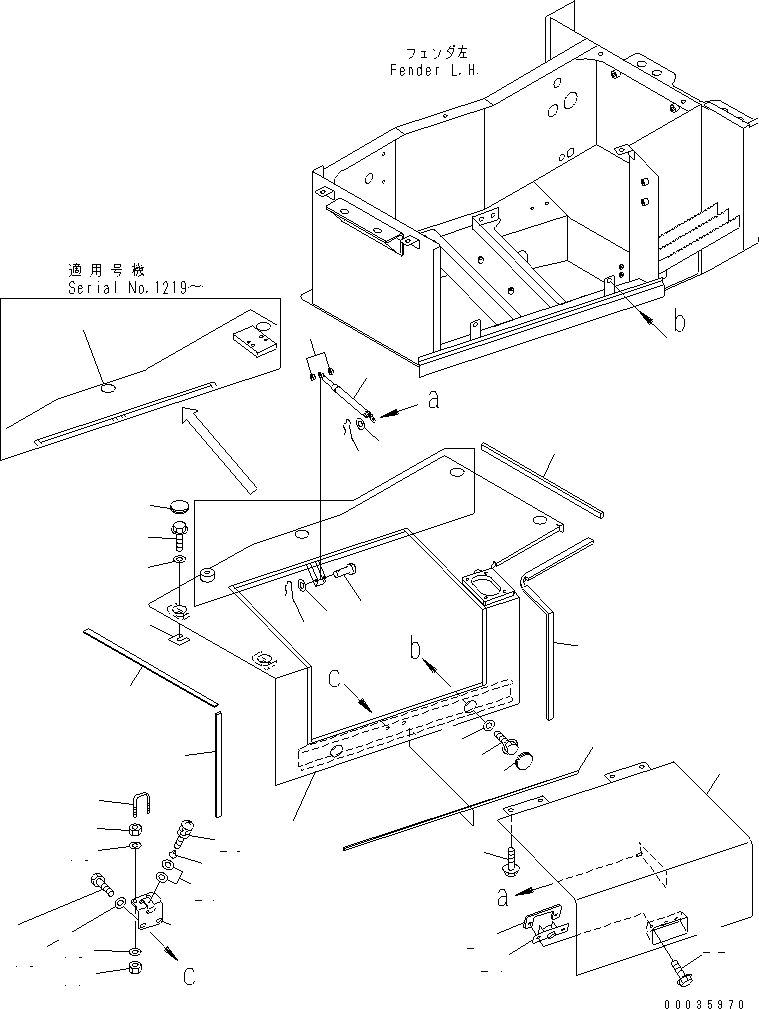 フェンダ左
Fender L.H.

適用号機
Serial No.1219～

b

a

b

c

a

c

00035970