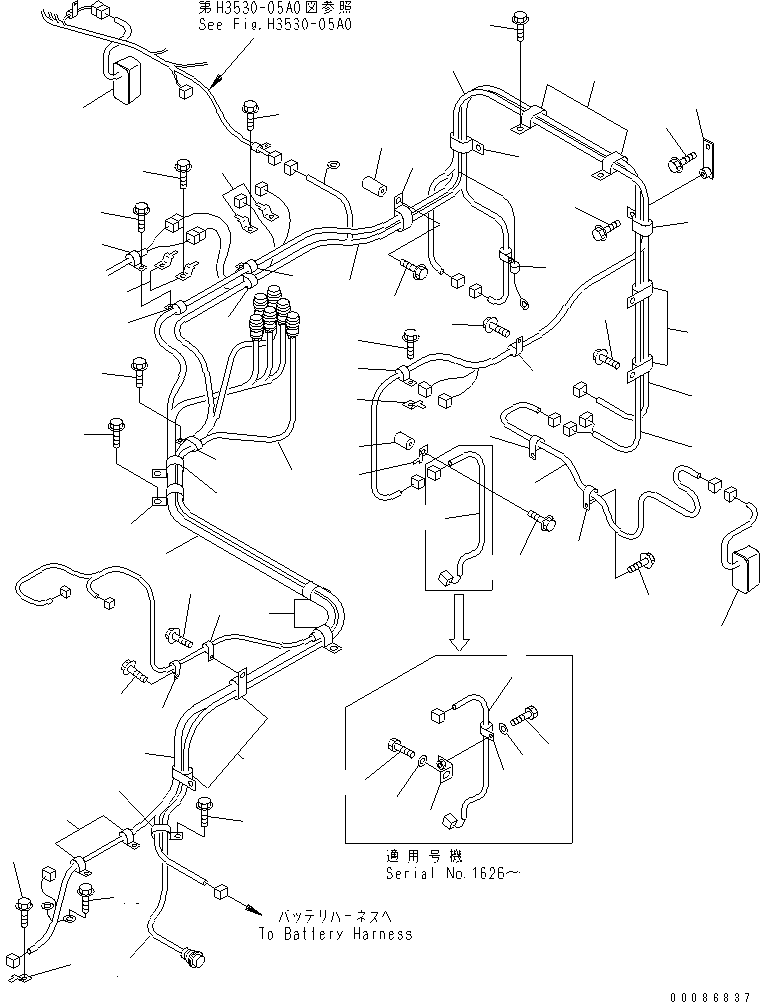 第H3530-05A0図参照
See Fig.H3530-05A0

適用号機
Serial No.1626～

バッテリハーネスへ
To Battery Harness

00086837