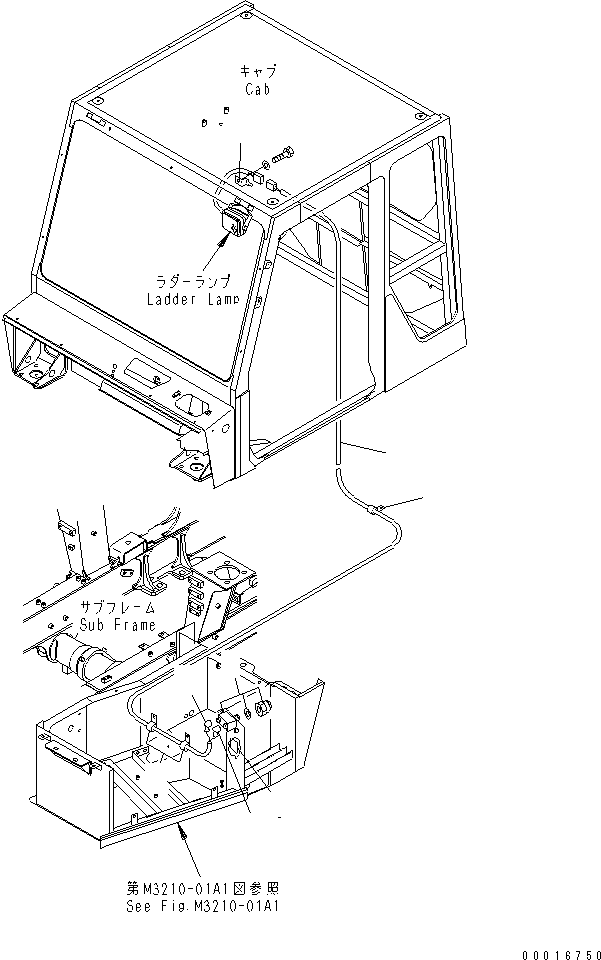 キャブ
Cab

ラダーランプ
Ladder Lamp

サブフレーム
Sub Frame

第M3210-01A1図参照
See Fig.M3210-01A1

00016750