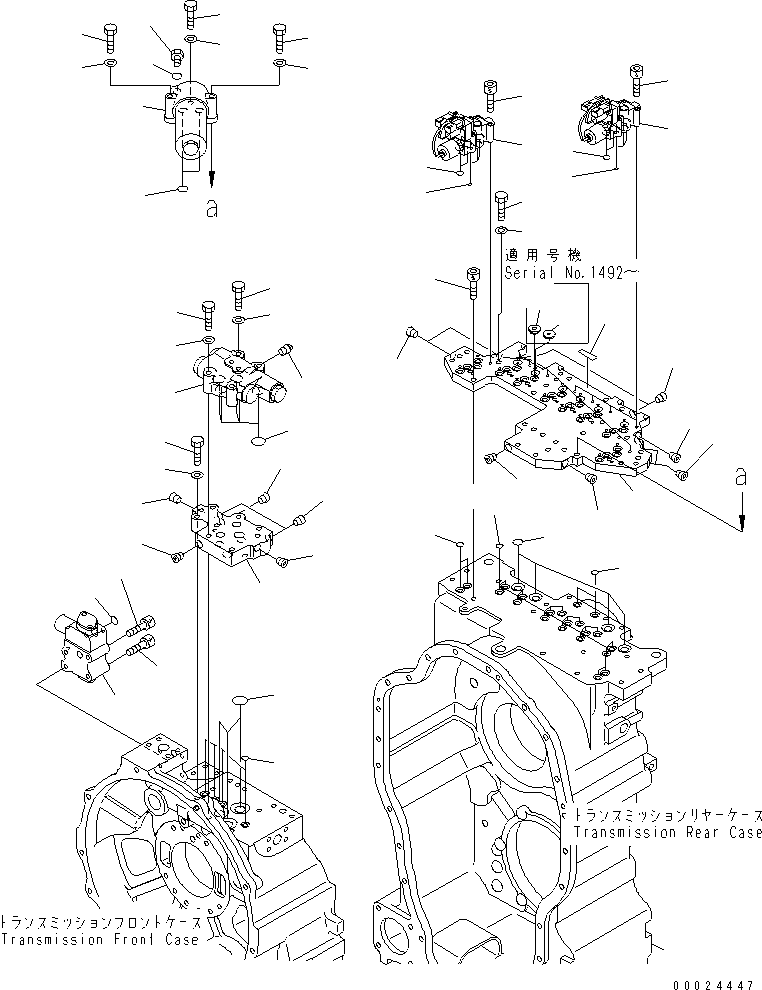 a

適用号機
Serial No.1492～

a

トランスミッションリヤーケース
Transmission Rear Case

トランスミッションフロントケース
Transmission Front Case

00024447