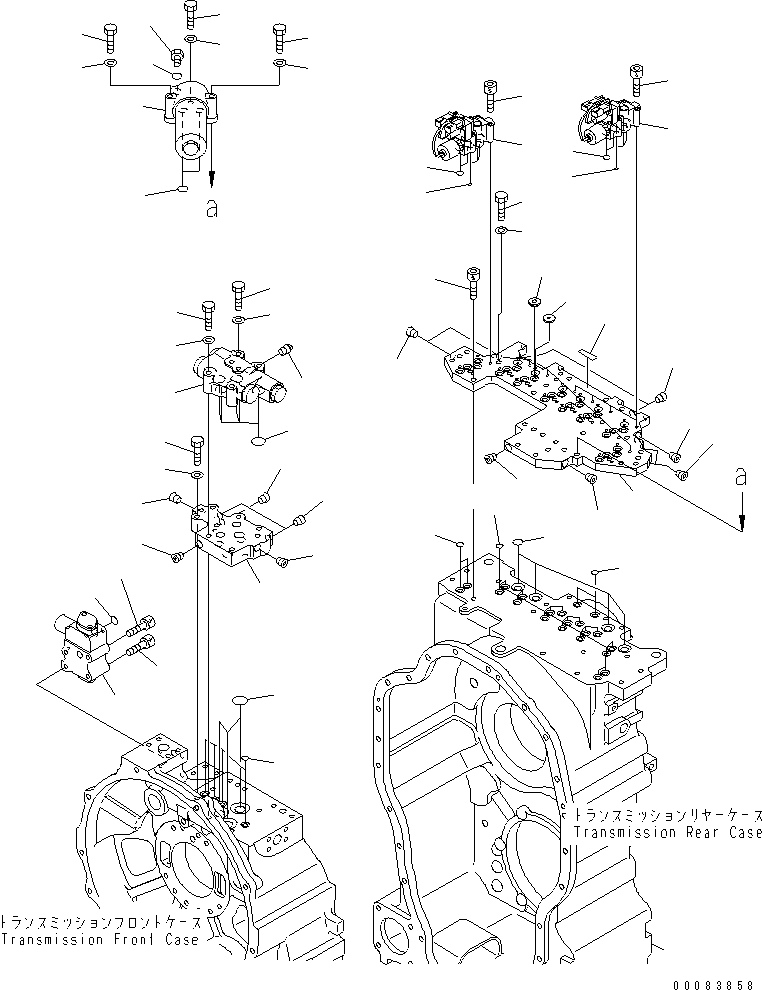 a

a

トランスミッションリヤーケース
Transmission Rear Case

トランスミッションフロントケース
Transmission Front Case

00083858