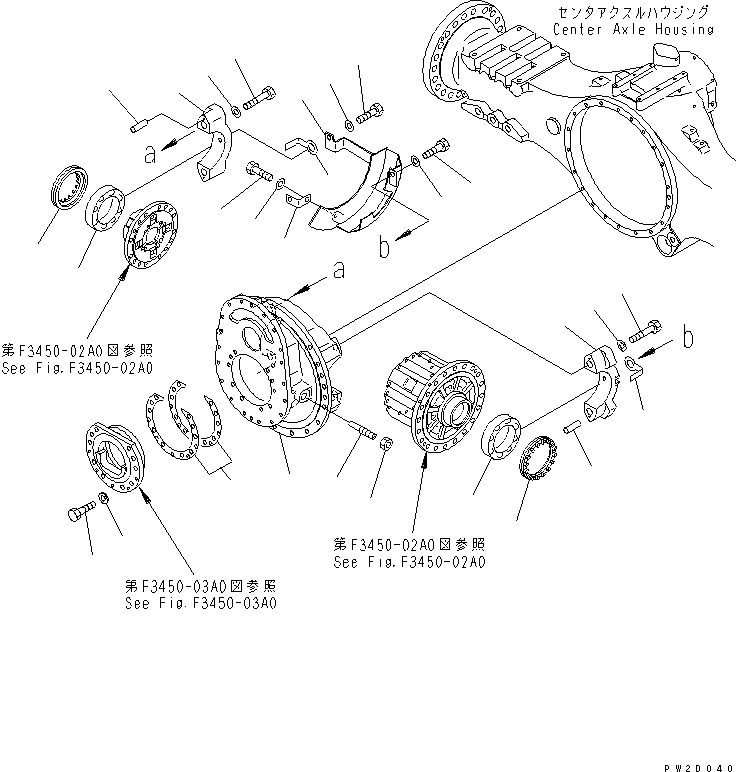 センタアクスルハウジング
Center Axle Housing

a

b

a

b

第F3450-02A0図参照
See Fig.F3450-02A0

第F3450-02A0図参照
See Fig.F3450-02A0

第F3450-03A0図参照
See Fig.F3450-03A0

PW2D040