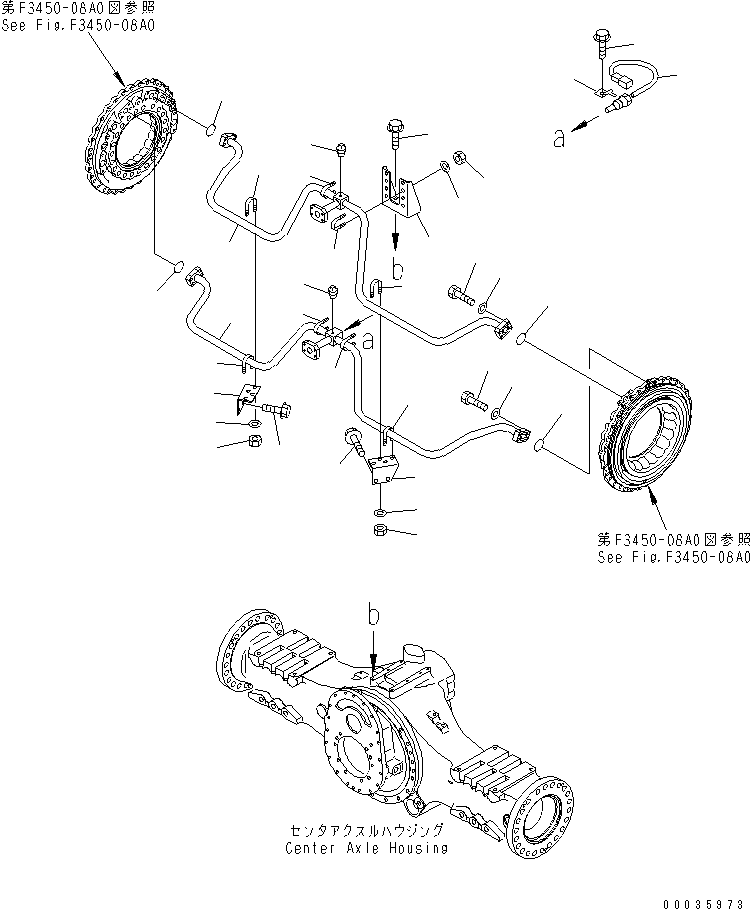 第F3450-08A0図参照
See Fig.F3450-08A0

a

b

a

第F3450-08A0図参照
See Fig.F3450-08A0

b

センタアクスルハウジング
Center Axle Housing

00035973