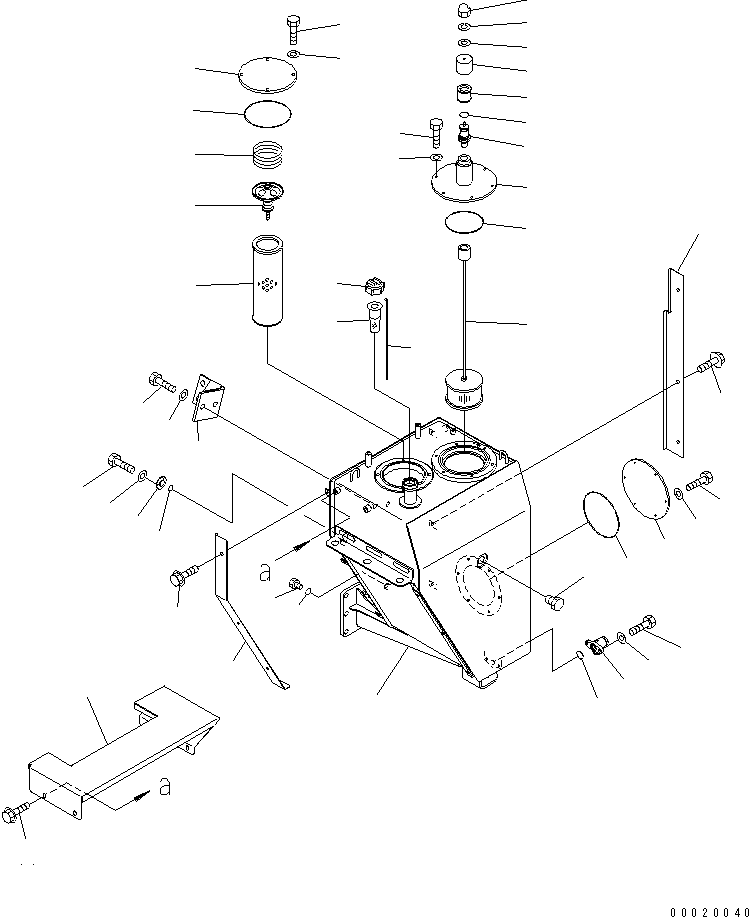 a

a

00020040