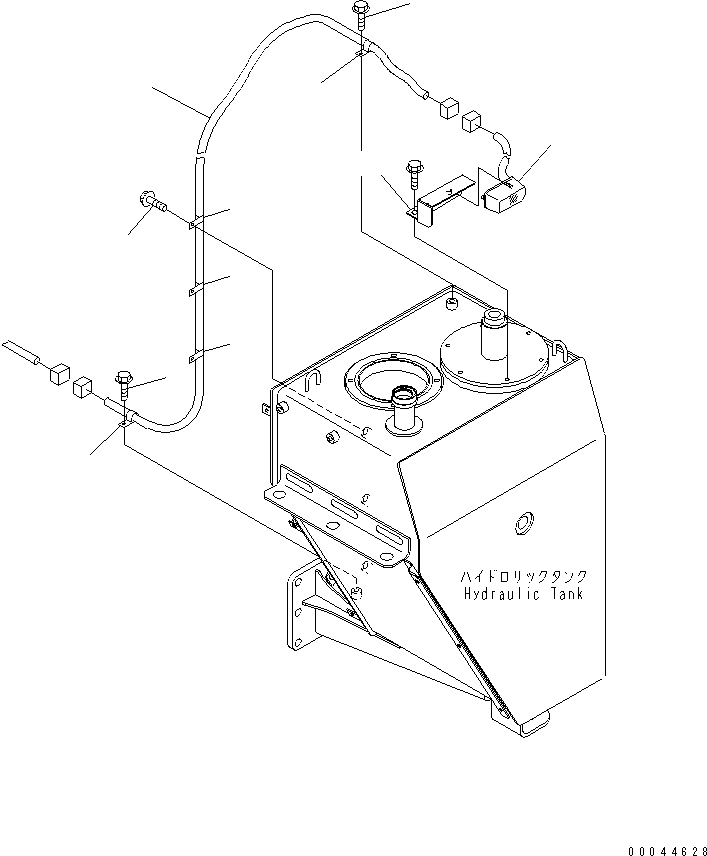 ハイドロリックタンク
Hydraulic Tank

00044628