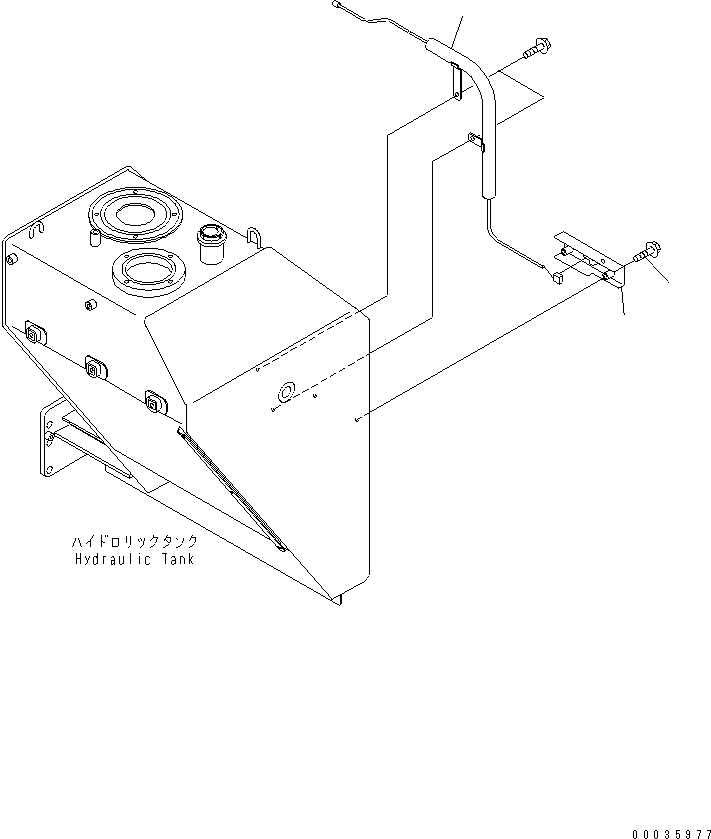 ハイドロリックタンク
Hydraulic Tank

00035977