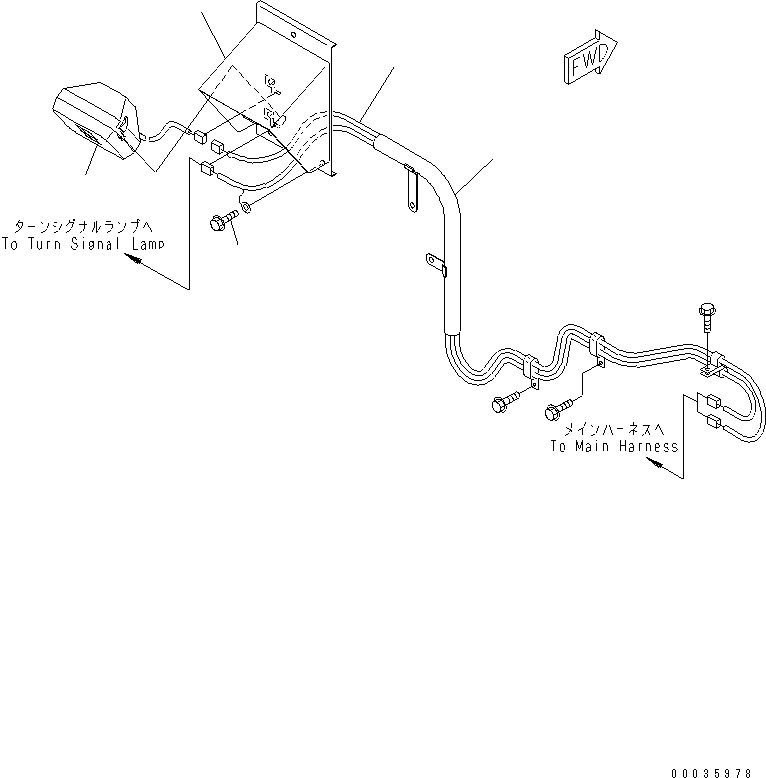 FWD

ターンシグナルランプへ
To Turn Signal Lamp

メインハーネスへ
To Main Harness

00035978