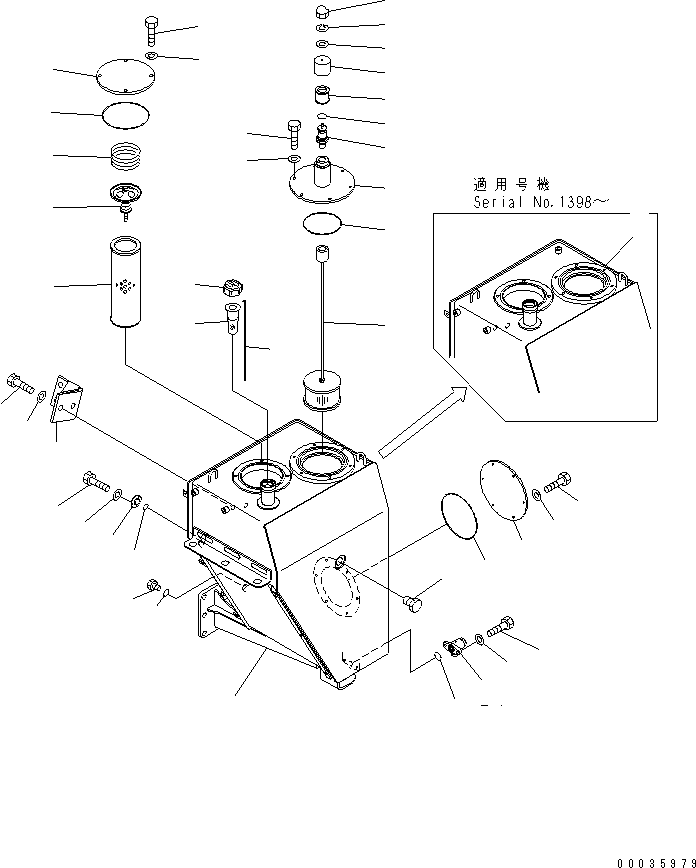 適用号機
Serial No.1398~

00035979