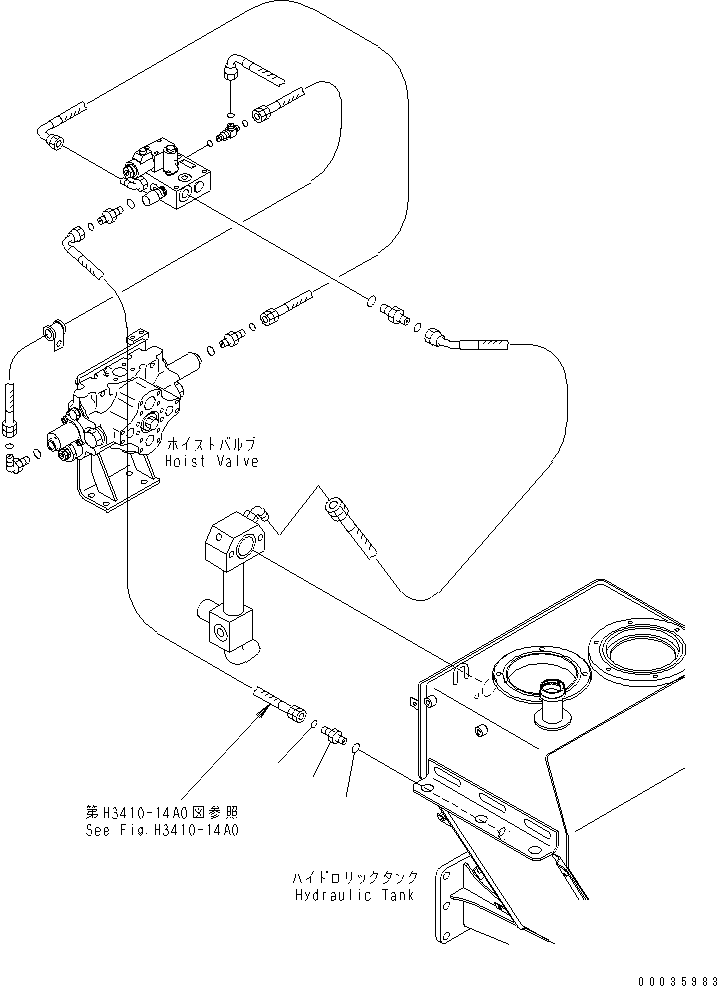 ホイストバルブ
Hoist Valve

第H3410-14A0図参照
See Fig.H3410-14A0

ハイドロリックタンク
Hydraulic Tank

00035983