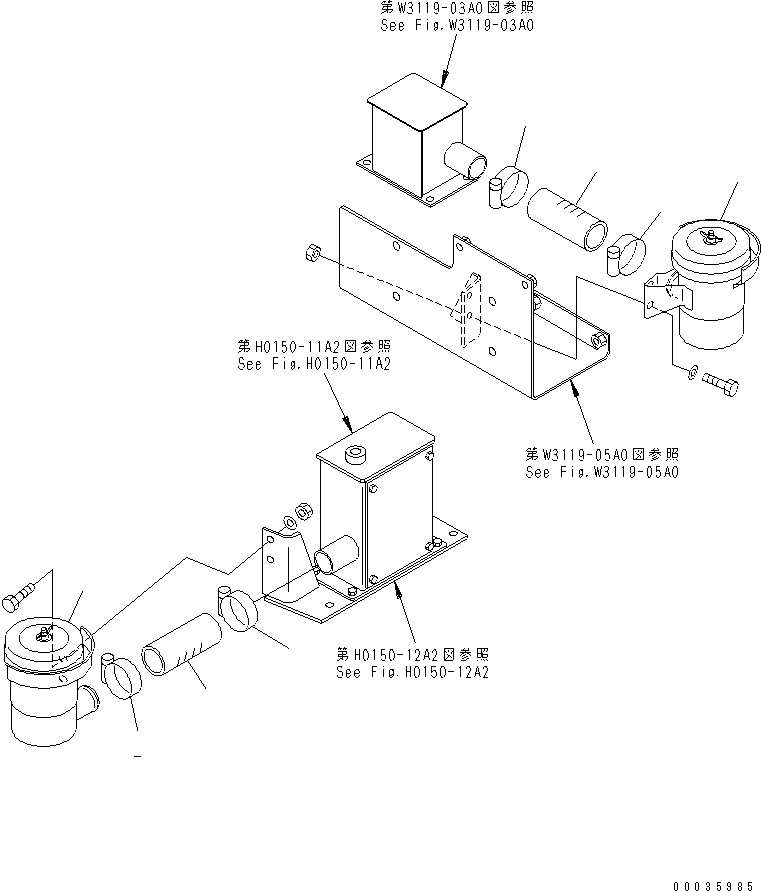 第W3119-03A0図参照
See Fig.W3119-03A0

第H0150-11A2図参照
See Fig.H0150-11A2

第W3119-05A0図参照
See Fig.W3119-05A0

第H0150-12A2図参照
See Fig.H0150-12A2

00035985