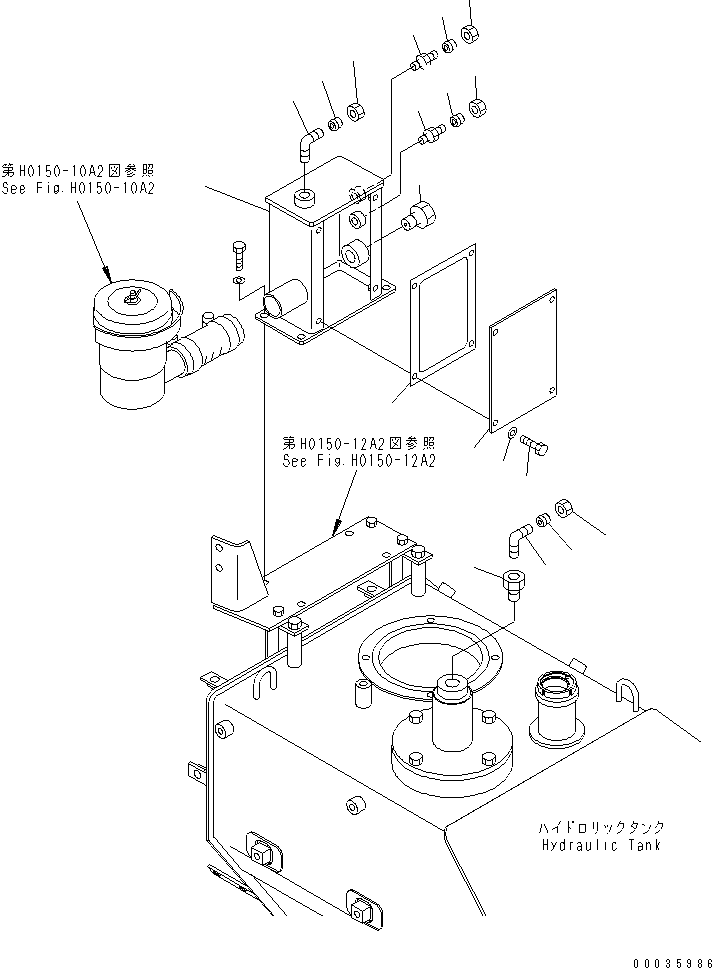 第H0150-10A2図参照
See Fig.H0150-10A2

第H0150-12A2図参照
See Fig.H0150-12A2

ハイドロリックタンク
Hydraulic Tank

00035986