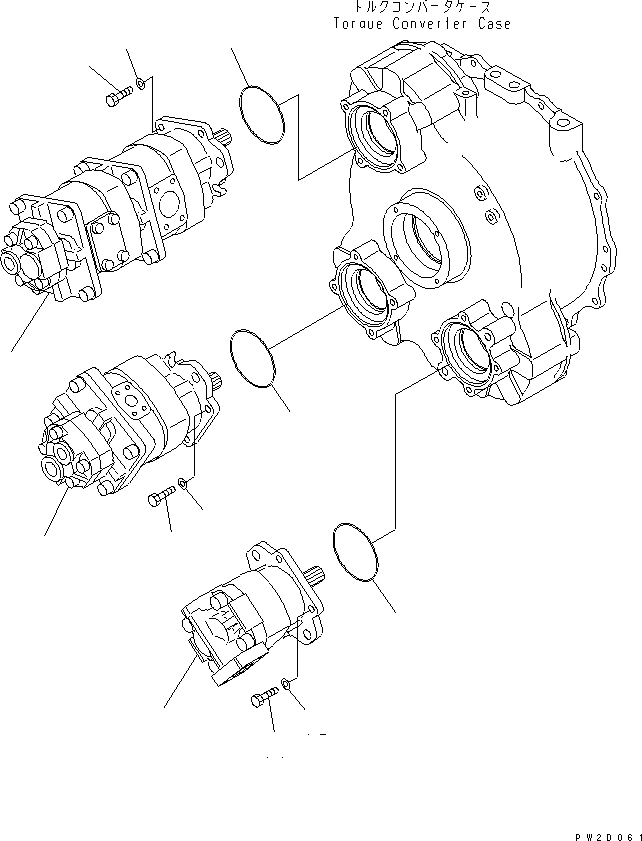 トルクコンバータケース
Torque Converter Case

PW2D061