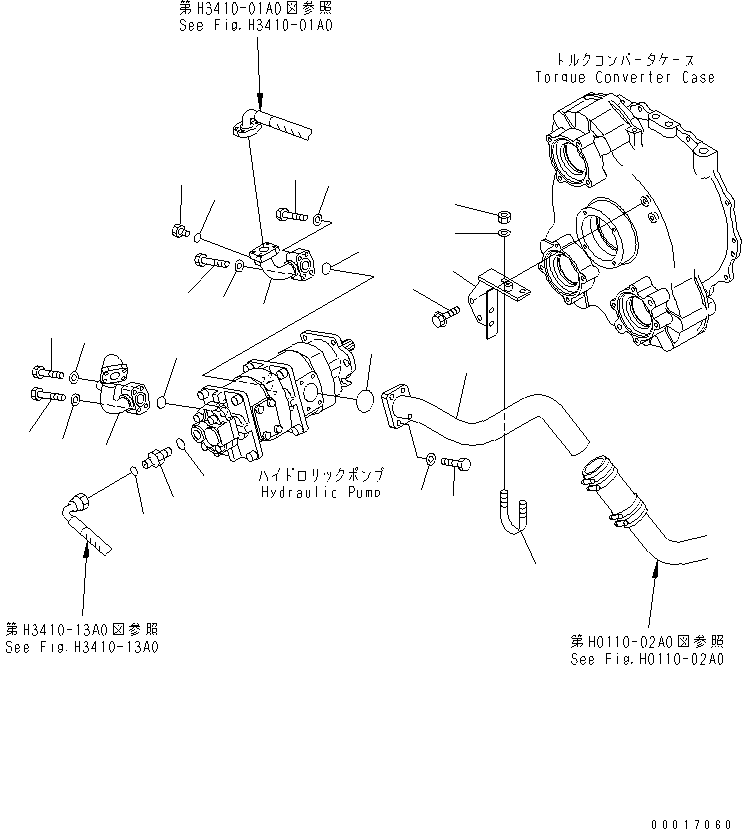 第H3410-01A0図参照
See Fig.H3410-01A0

トルクコンバータケース
Torque Converter Case

ハイドロリックポンプ
Hydraulic Pump

第H3410-13A0図参照
See Fig.H3410-13A0

第H0110-02A0図参照
See Fig.H0110-02A0

00017060