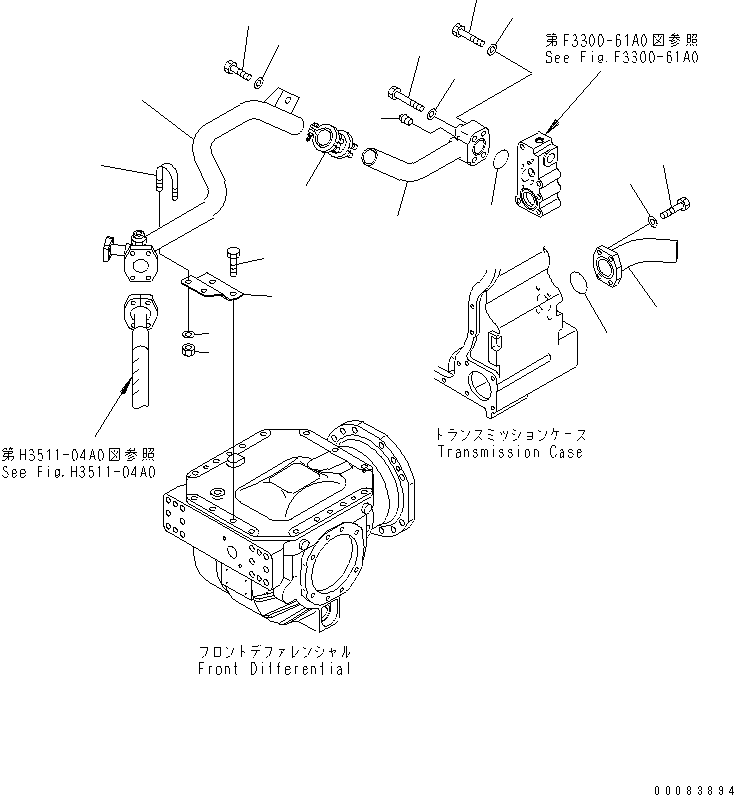 第F3300-61A0図参照
See Fig.F3300-61A0

トランスミッションケース
Transmission Case

第H3511-04A0図参照
See Fig.H3511-04A0

フロントデファレンシャル
Front Differential

00083894