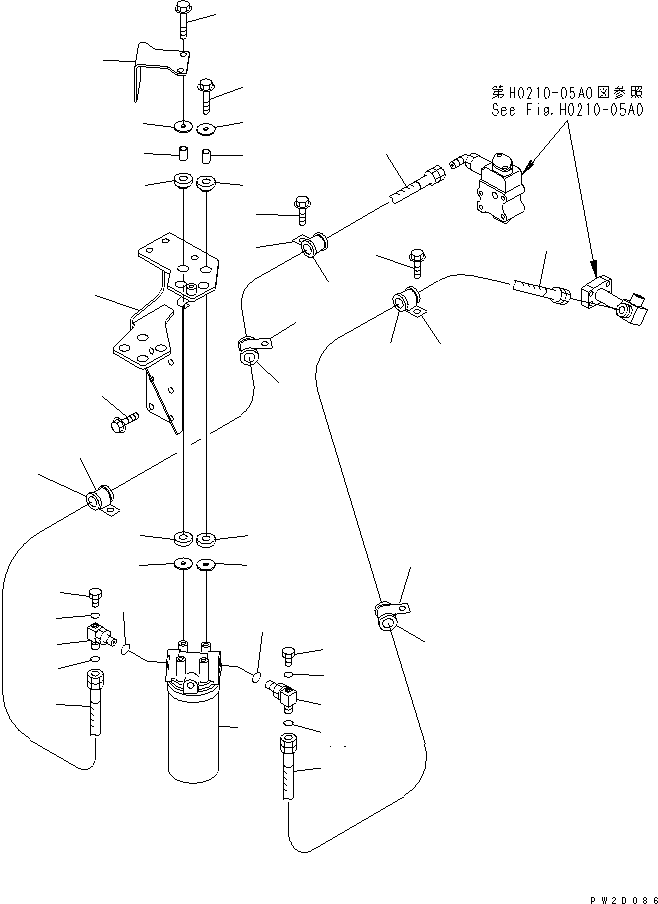 第H0210-05A0図参照
See Fig.H0210-05A0

PW2D086