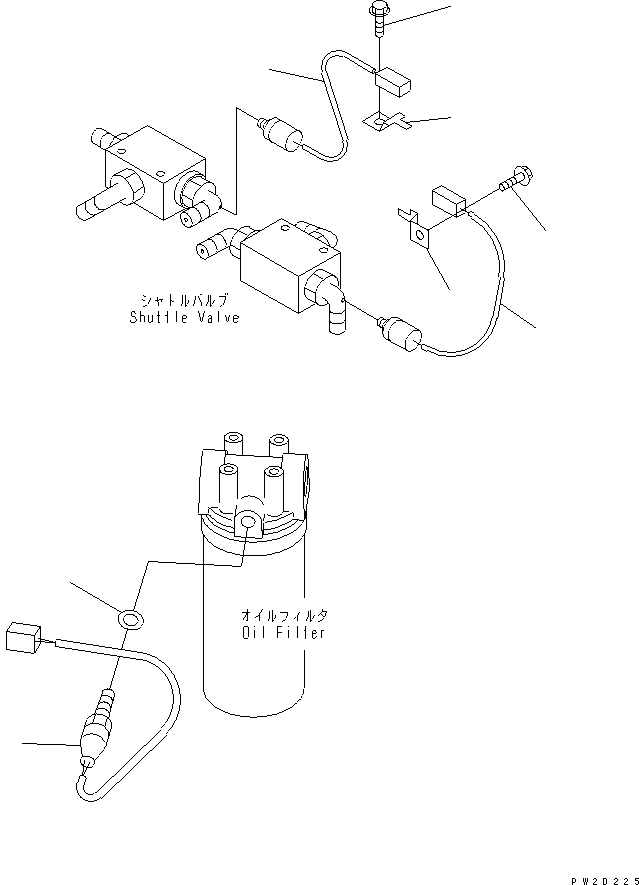 シャトルバルブ
Shuttle Valve

オイルフィルタ
Oil Filter

PW2D225