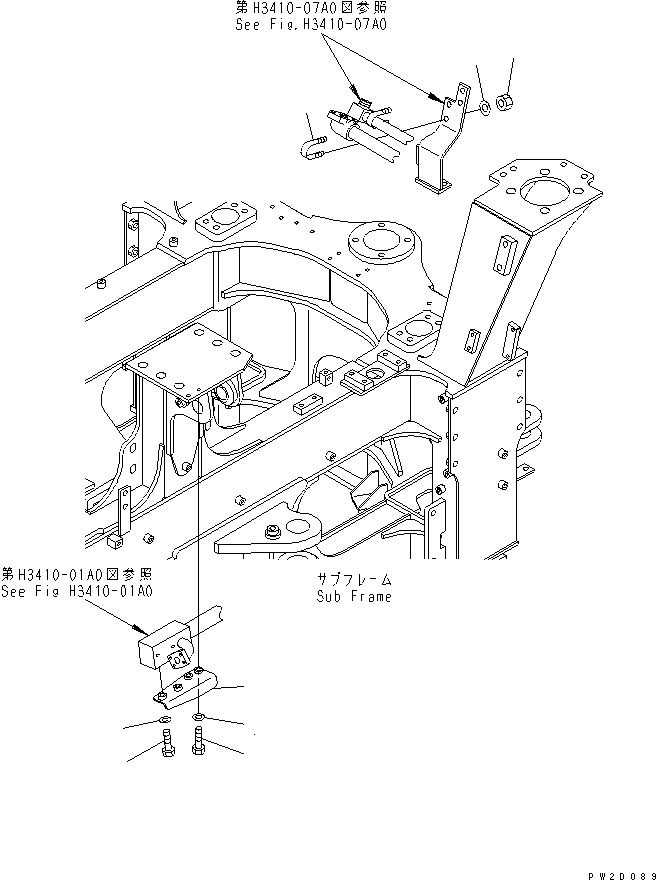 第H3410-07A0図参照
See Fig.H3410-07A0

第H3410-01A0図参照
See Fig H3410-01A0

サブフレーム
Sub Frame

PW2D089