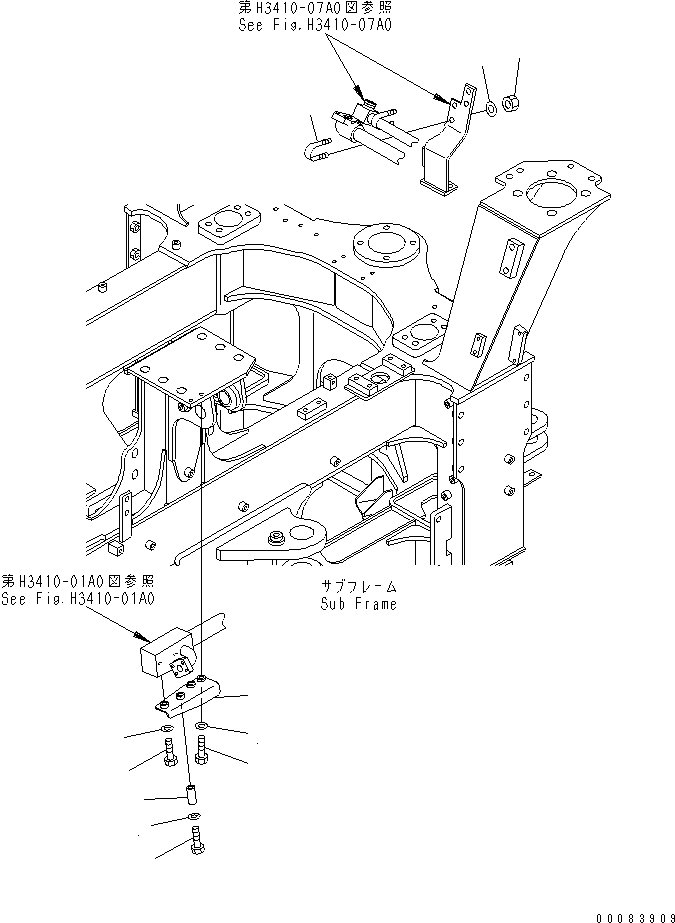 第H3410-07A0図参照
See Fig.H3410-07A0

第H3410-01A0図参照
See Fig.H3410-01A0

サブフレーム
Sub Frame

00083909