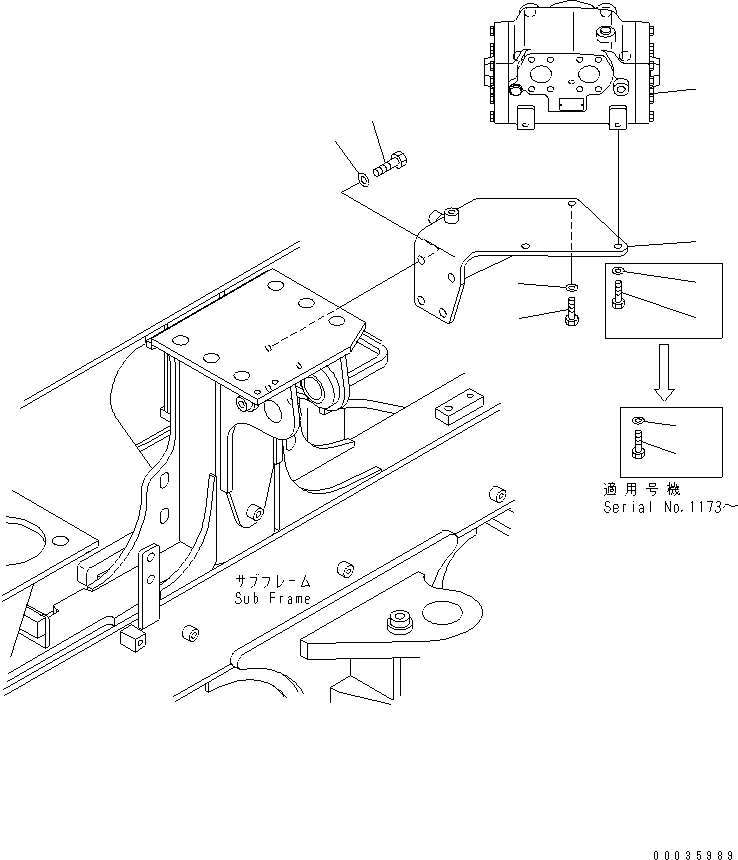 適用号機
Serial No.1173～

サブフレーム
Sub Frame

00035989