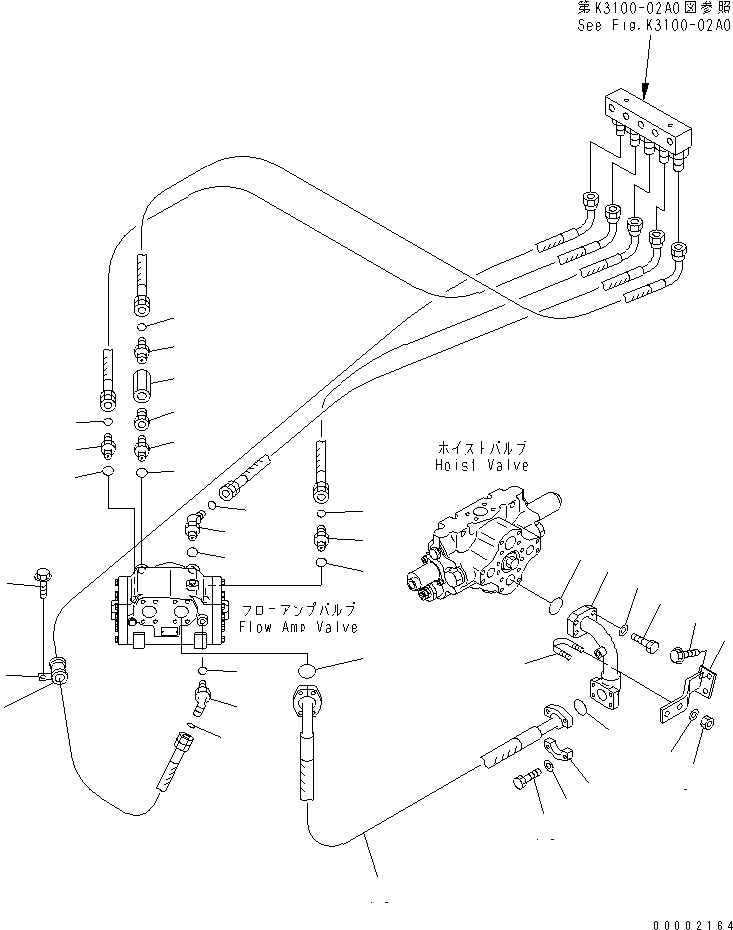 第K3100-02A0図参照
See Fig.K3100-02A0

ホイストバルブ
Hoist Valve

フローアンプバルブ
Flow Amp Valve

00002164