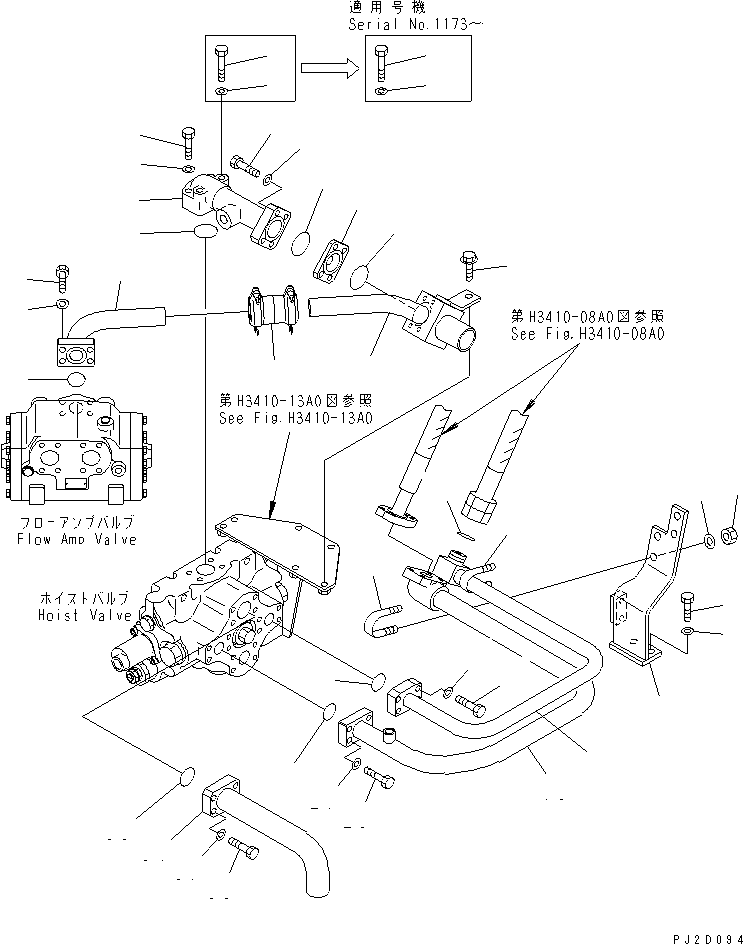 適用号機
Serial No.1173~

第H3410-08A0図参照
See Fig.H3410-08A0

第H3410-13A0図参照
See Fig.H3410-13A0

フローアンプバルブ
Flow Amp Valve

ホイストバルブ
Hoist Valve

PJ2D094