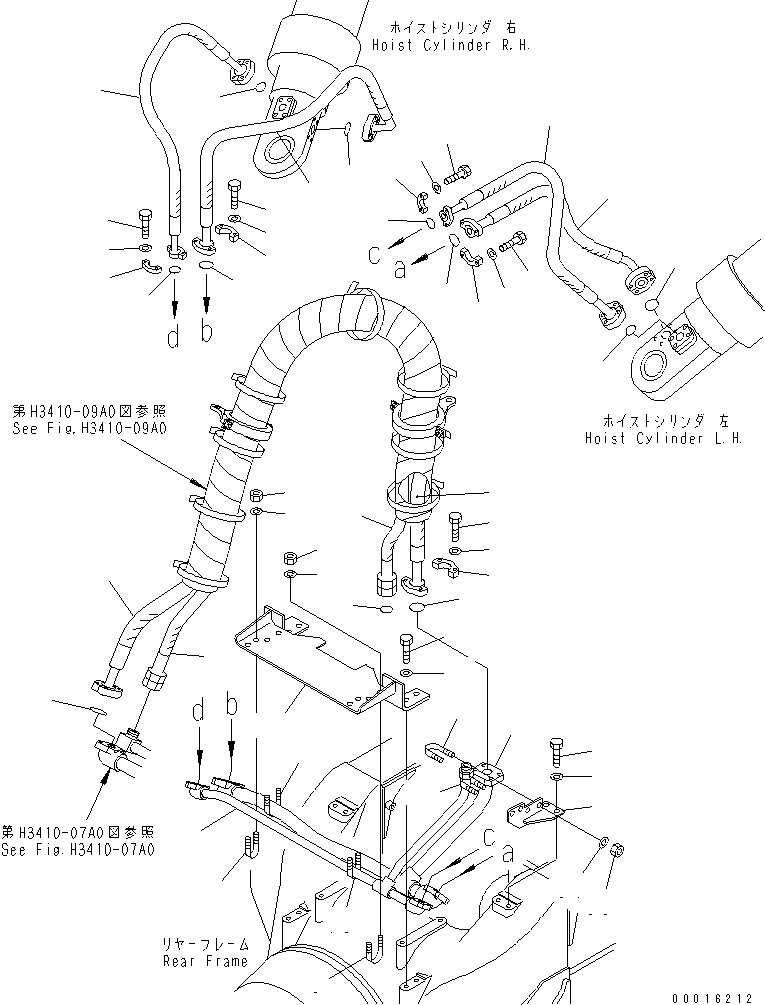 ホイストシリンダ 右
Hoist Cylinder R.H.

c
a

d b

第H3410-09A0図参照
See Fig.H3410-09A0

ホイストシリンダ 左
Hoist Cylinder L.H.

d b

第H3410-07A0図参照
See Fig.H3410-07A0

c
a

リヤーフレーム
Rear Frame

00016212