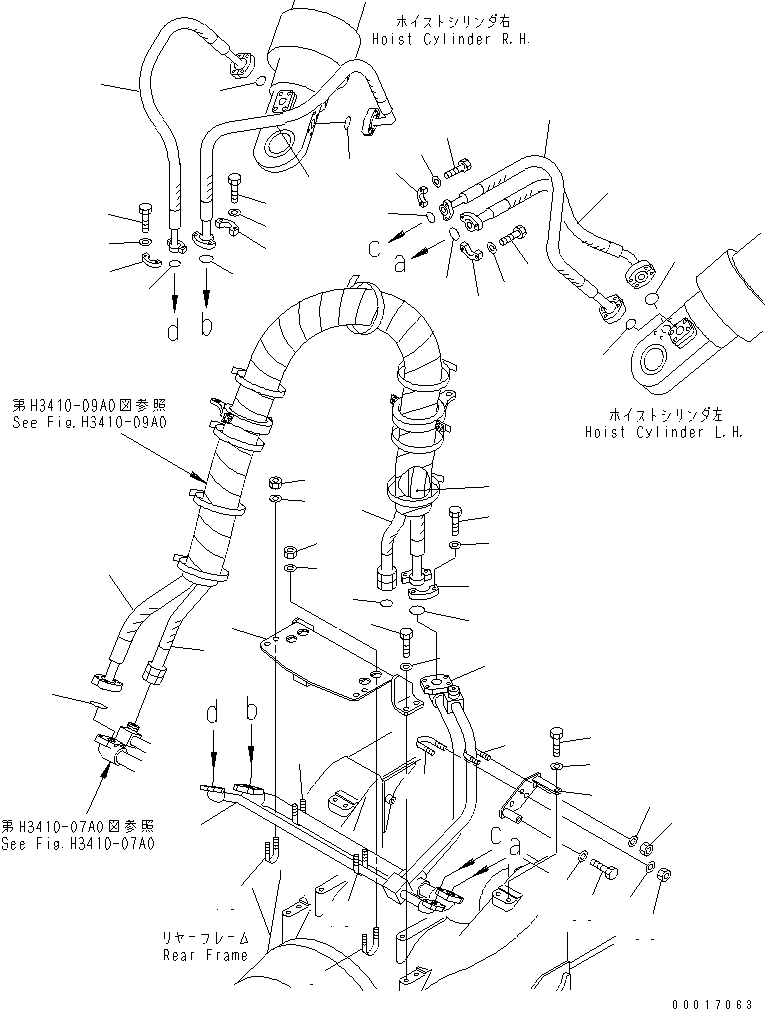 ホイストシリンダ右
Hoist Cylinder R.H.

c
a

d
b

第H3410-09A0図参照
See Fig.H3410-09A0

ホイストシリンダ左
Hoist Cylinder L.H.

d
b

第H3410-07A0図参照
See Fig.H3410-07A0

c
a

リヤーフレーム
Rear Frame

00017063