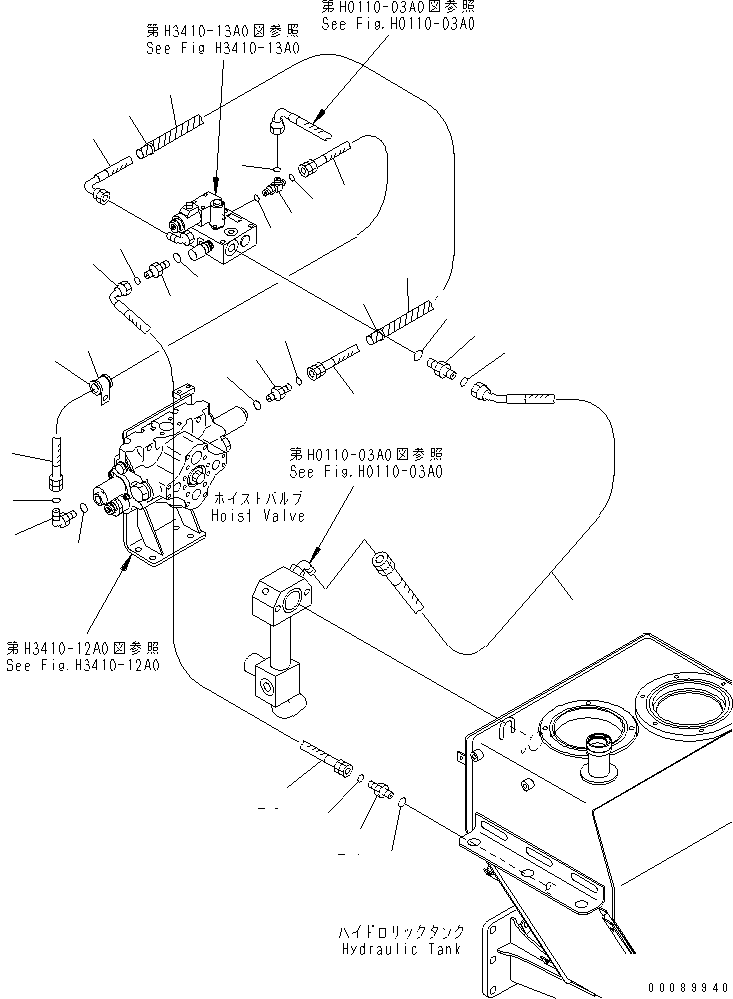 第H0110-03A0図参照
See Fig.H0110-03A0

第H3410-13A0図参照
See Fig H3410-13A0

第H0110-03A0図参照
See Fig.H0110-03A0

ホイストバルブ
Hoist Valve

第H3410-12A0図参照
See Fig.H3410-12A0

ハイドロリックタンク
Hydraulic Tank

00089940