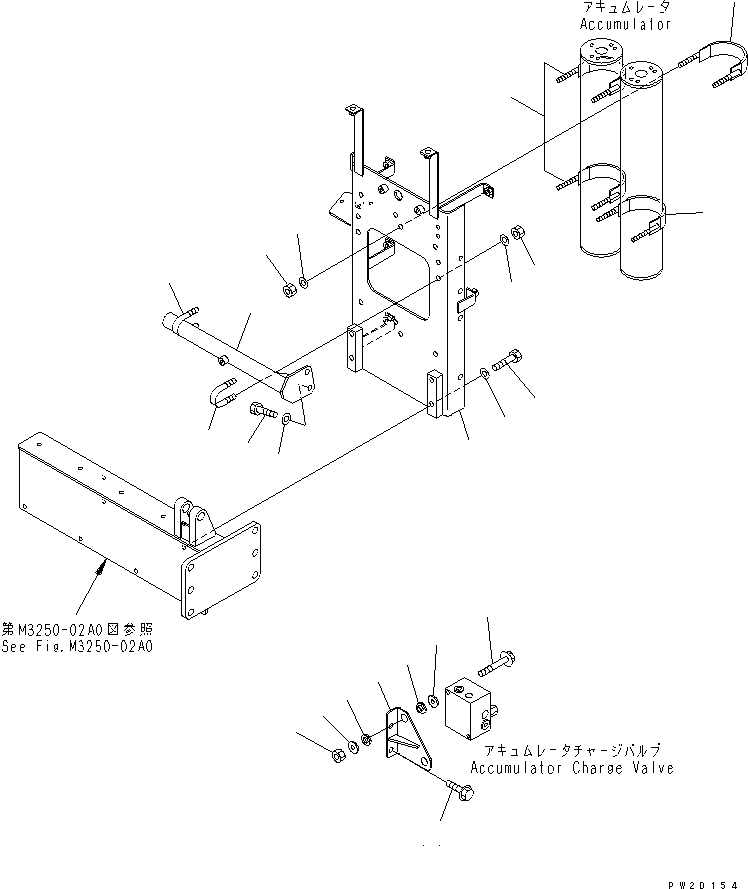 アキュムレータ
Accumulator

第M3250-02A0図参照
See Fig.M3250-02A0

アキュムレータチャージバルブ
Accumulator Charge Valve

PW20154