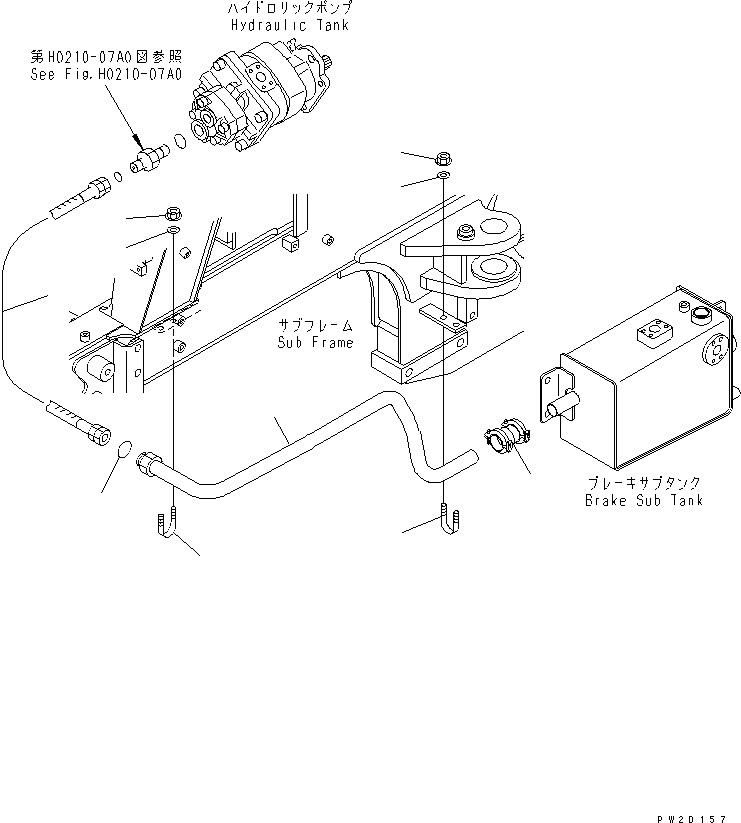 ハイドロリックポンプ
Hydraulic Tank

第H0210-07A0図参照
See Fig.H0210-07A0

サブフレーム
Sub Frame

ブレーキサブタンク
Brake Sub Tank

PW2D157