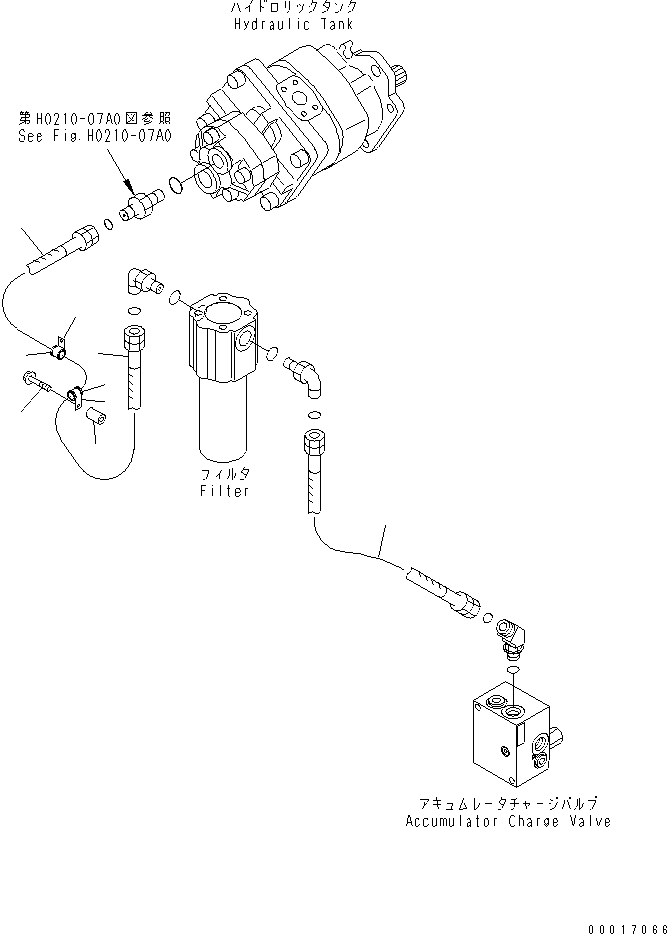 ハイドロリックタンク
Hydraulic Tank

第H0210-07A0図参照
See Fig.H0210-07A0

フィルタ
Filter

アキュムレータチャージバルブ
Accumulator Charge Valve

00017066