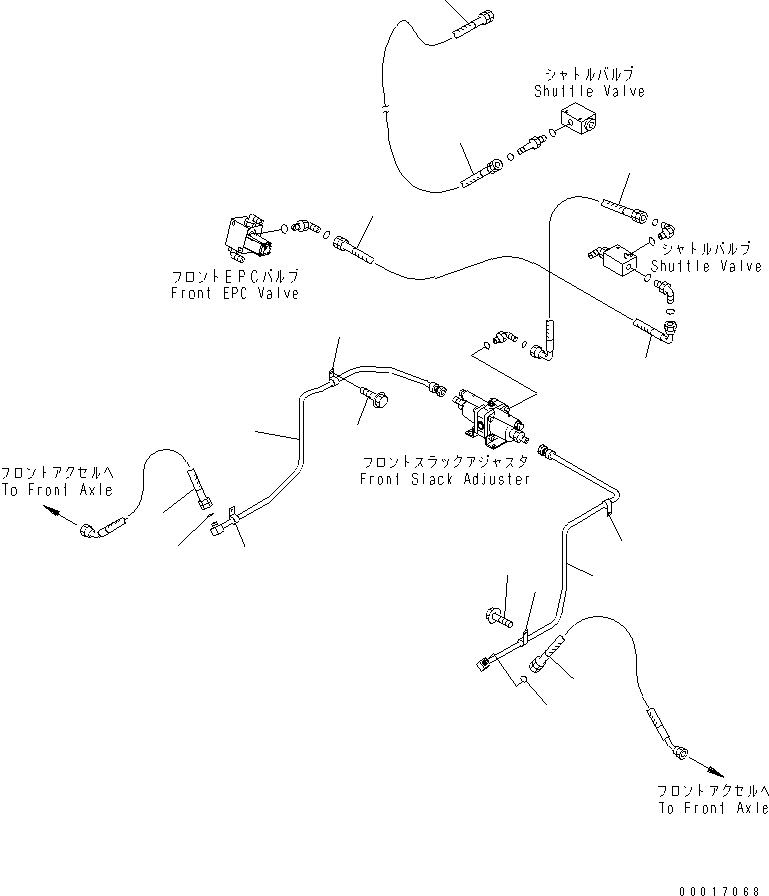 シャトルバルブ
Shuttle Valve

シャトルバルブ
Shuttle Valve

フロントEPCバルブ
Front EPC Valve

フロントスラックアジャスタ
Front Slack Adjuster

フロントアクセルへ
To Front Axle

フロントアクセルへ
To Front Axle

00017068