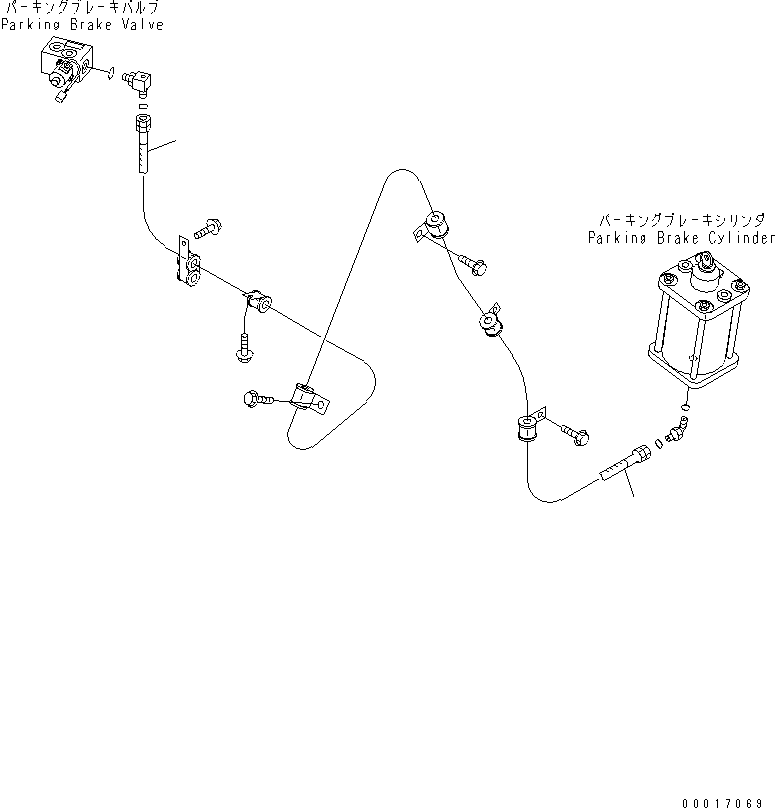 パーキングブレーキバルブ
Parking Brake Valve

パーキングブレーキシリンダ
Parking Brake Cylinder

00017069